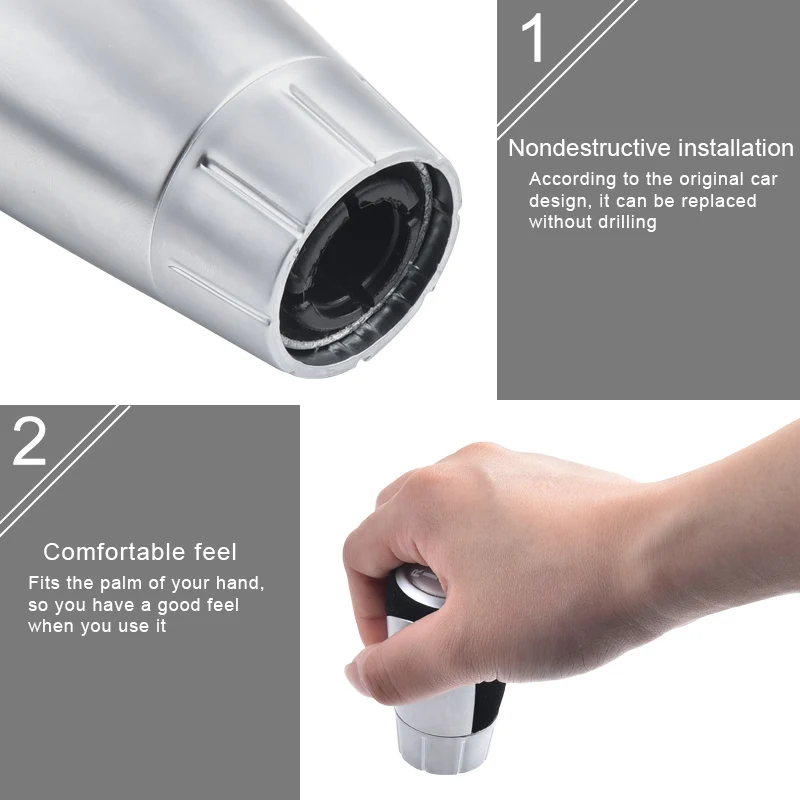 1

Nondestructive installation

According to the original car design, it can be replaced without drilling

2

Comfortable feel

Fits the palm of your hand, so you have a good feel when you use it