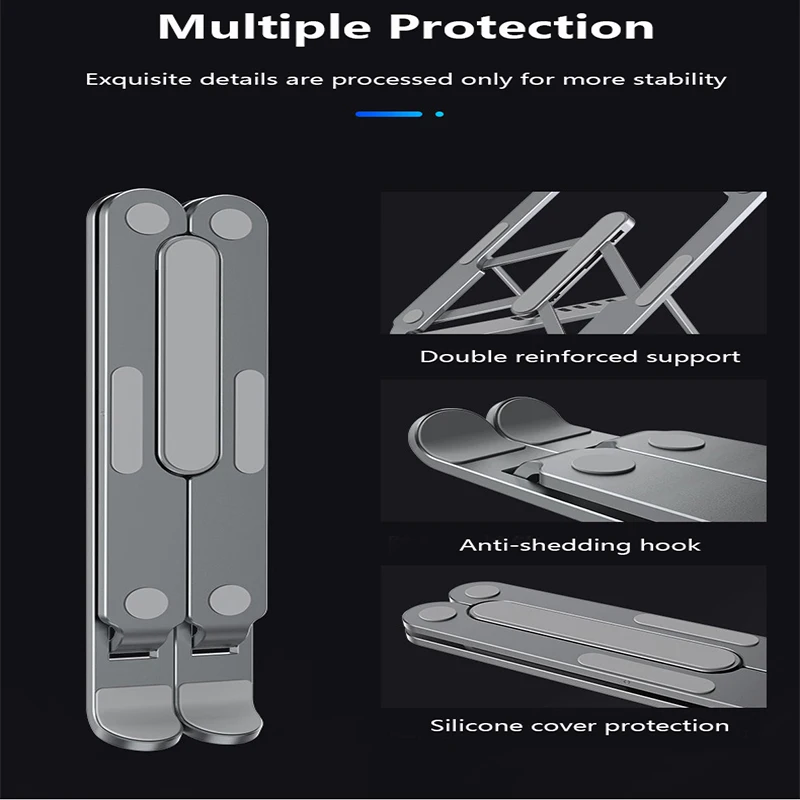 Multiple Protection

Exquisite details are processed only for more stability

Double reinforced support

Anti-shedding hook

Silicone cover protection