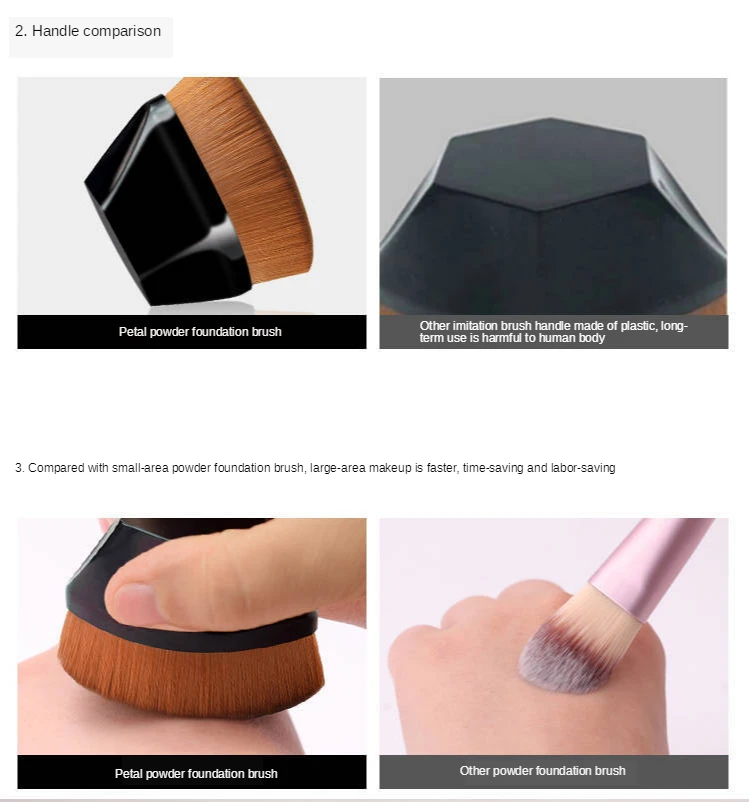 2. Handle comparison

Petal powder foundation brush

Other imitation brush handle made of plastic, long-term use is harmful to human body

3. Compared with small-area powder foundation brush, large-area makeup is faster, time-saving and labor-saving

Petal powder foundation brush

Other powder foundation brush