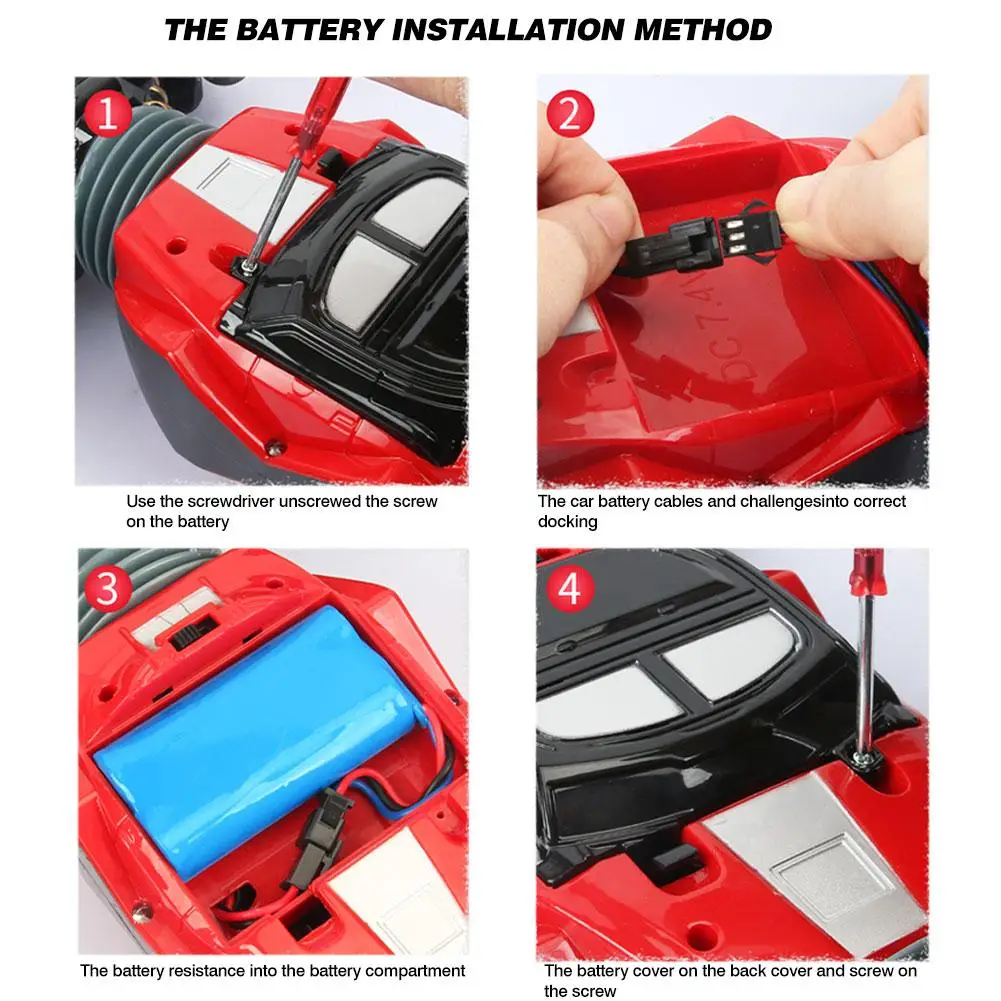 THE BATTERY INSTALLATION METHOD

1

Use the screwdriver unscrewed the screw on the battery

2

DC 7.4V

The car battery cables and challengesinto correct docking

3

The battery resistance into the battery compartment

4

The battery cover on the back cover and screw on the screw