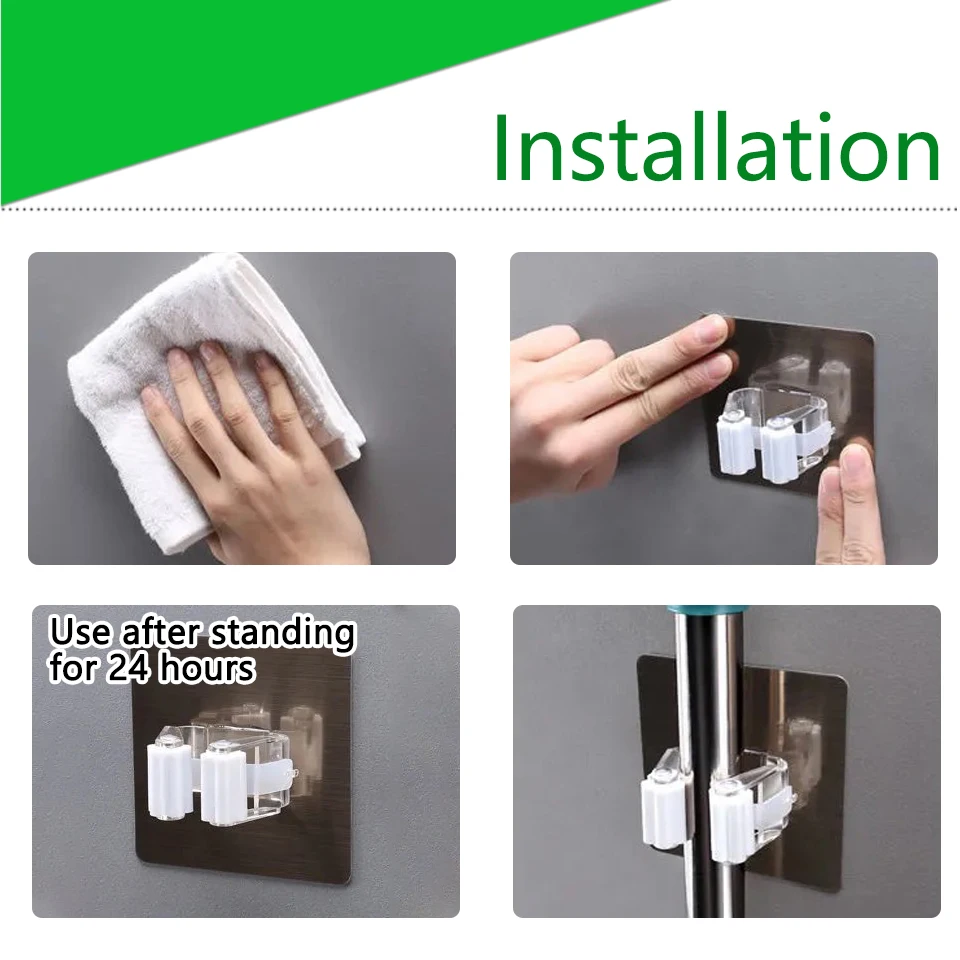 Installation

Use after standing for 24 hours