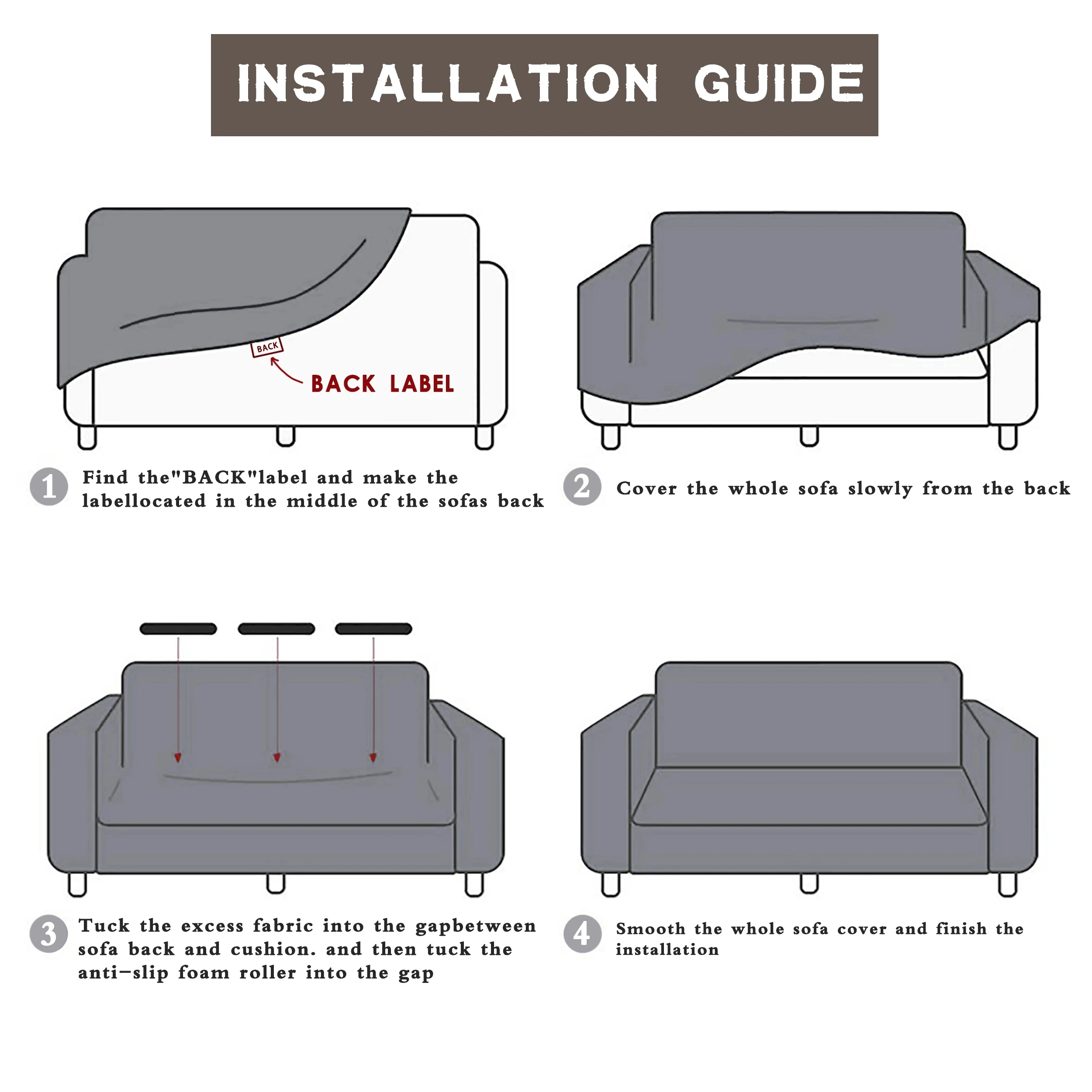 INSTALLATION GUIDE

BACK

BACK LABEL

1 Find the"BACK"label and make the labellocated in the middle of the sofas back

2 Cover the whole sofa slowly from the back

3 Tuck the excess fabric into the gapbetween sofa back and cushion. and then tuck the anti-slip foam roller into the gap

4 Smooth the whole sofa cover and finish the installation