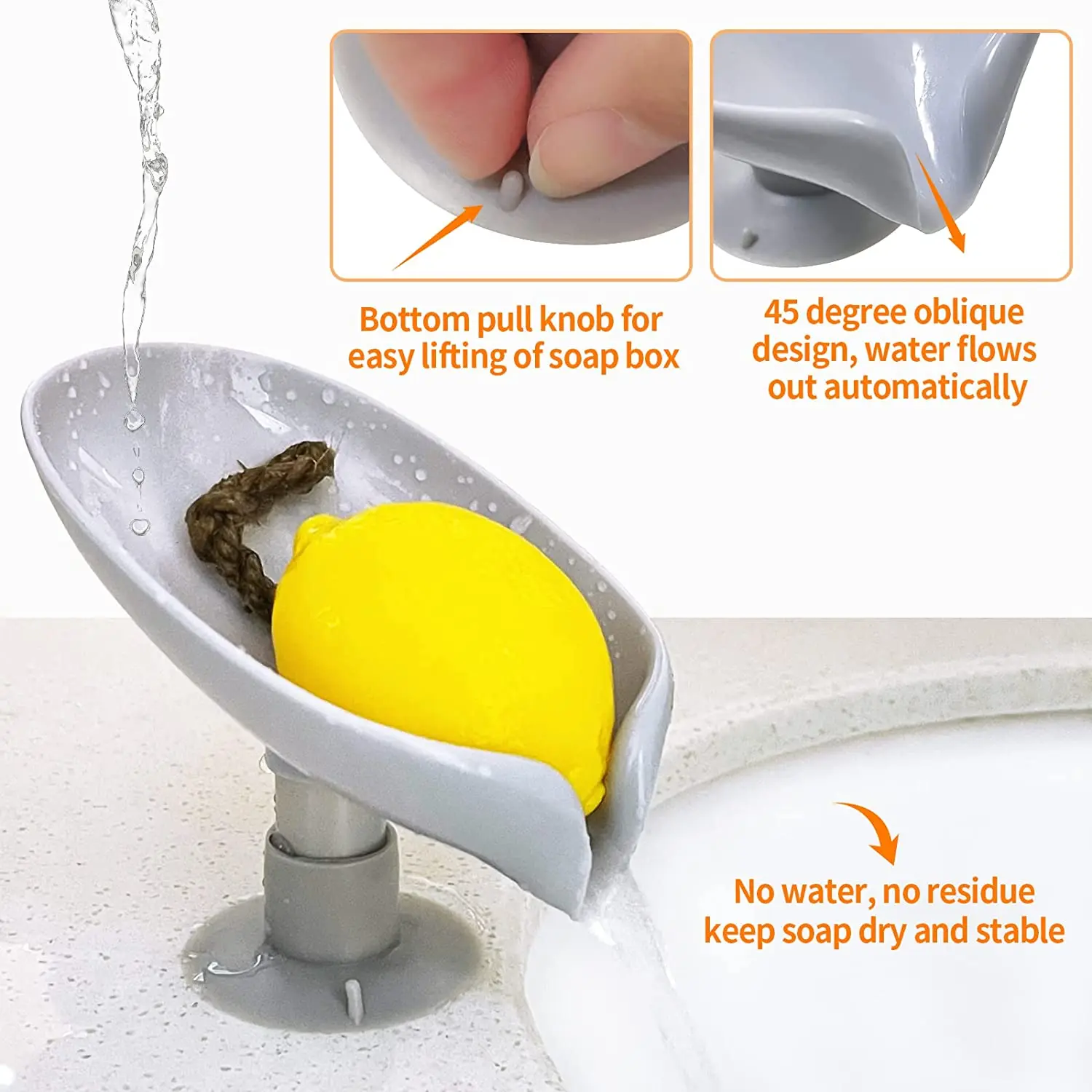 Bottom pull knob for easy lifting of soap box

45 degree oblique design, water flows out automatically

No water, no residue keep soap dry and stable