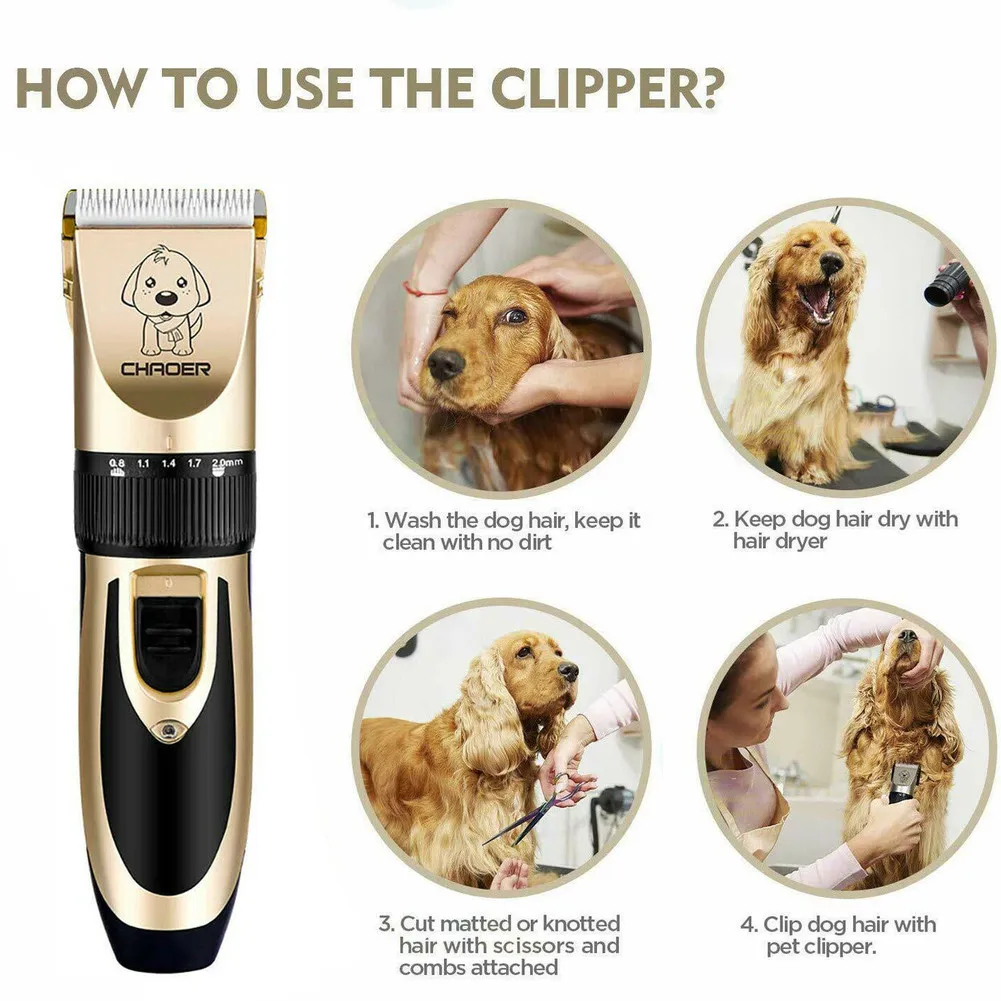 HOW TO USE THE CLIPPER?

CHAOER

0.8 1.1 1.4 1.7 2.0mm

1. Wash the dog hair, keep it clean with no dirt

2. Keep dog hair dry with hair dryer

3. Cut matted or knotted hair with scissors and combs attached

4. Clip dog hair with pet clipper.