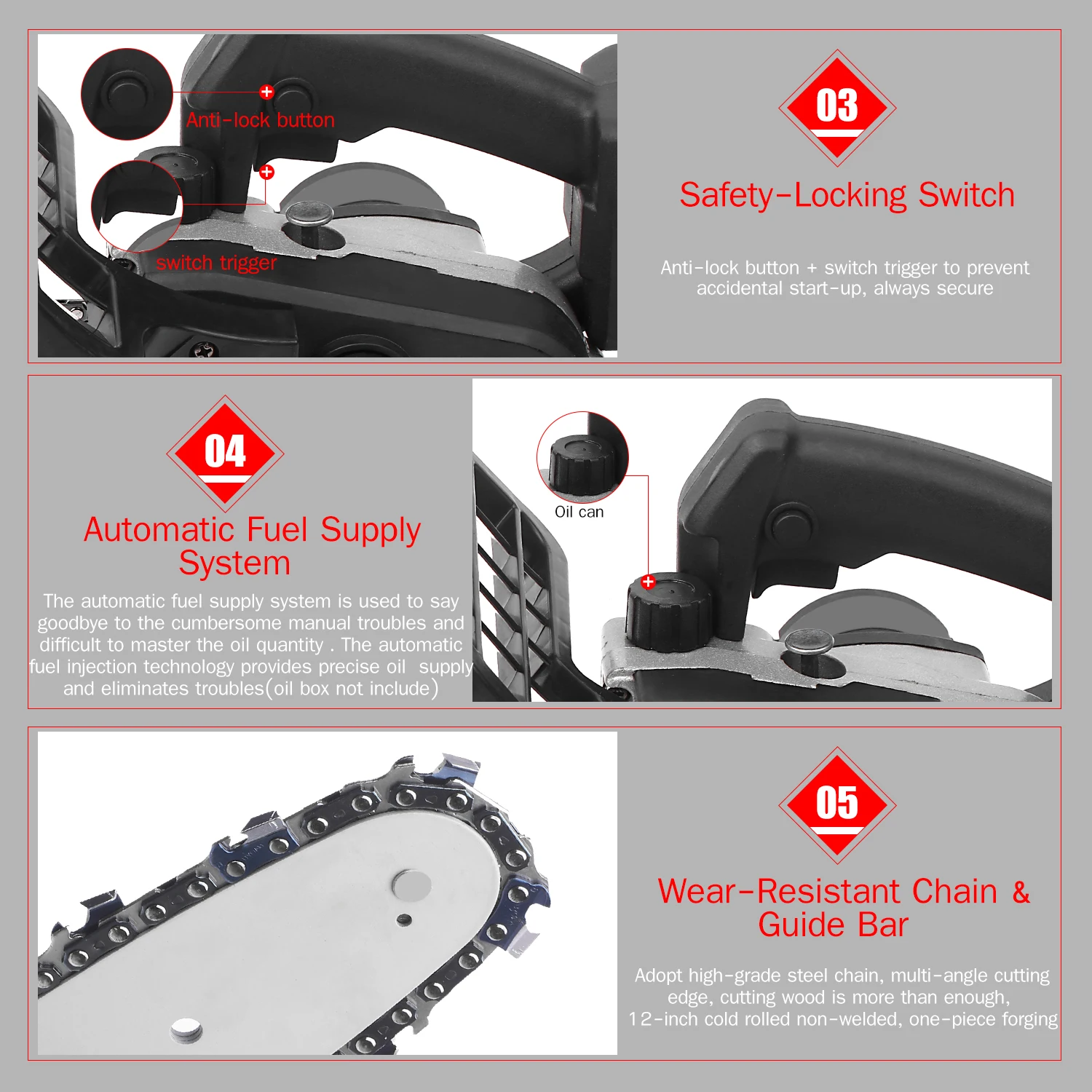 Anti-lock button

switch trigger

03

Safety-Locking Switch

Anti-lock button + switch trigger to prevent accidental start-up, always secure

04

Automatic Fuel Supply System

The automatic fuel supply system is used to say goodbye to the cumbersome manual troubles and difficult to master the oil quantity . The automatic fuel injection technology provides precise oil supply and eliminates troubles(oil box not include)

Oil can

05

Wear-Resistant Chain & Guide Bar

Adopt high-grade steel chain, multi-angle cutting edge, cutting wood is more than enough, 12-inch cold rolled non-welded, one-piece forging