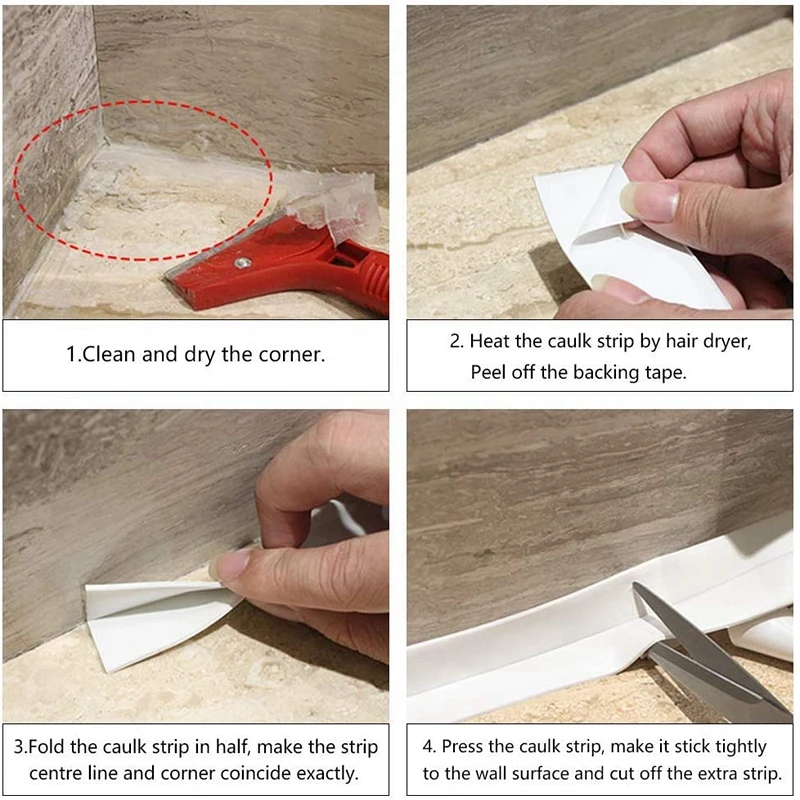 1.Clean and dry the corner.

2. Heat the caulk strip by hair dryer, Peel off the backing tape.

3.Fold the caulk strip in half, make the strip centre line and corner coincide exactly.

4. Press the caulk strip, make it stick tightly to the wall surface and cut off the extra strip.