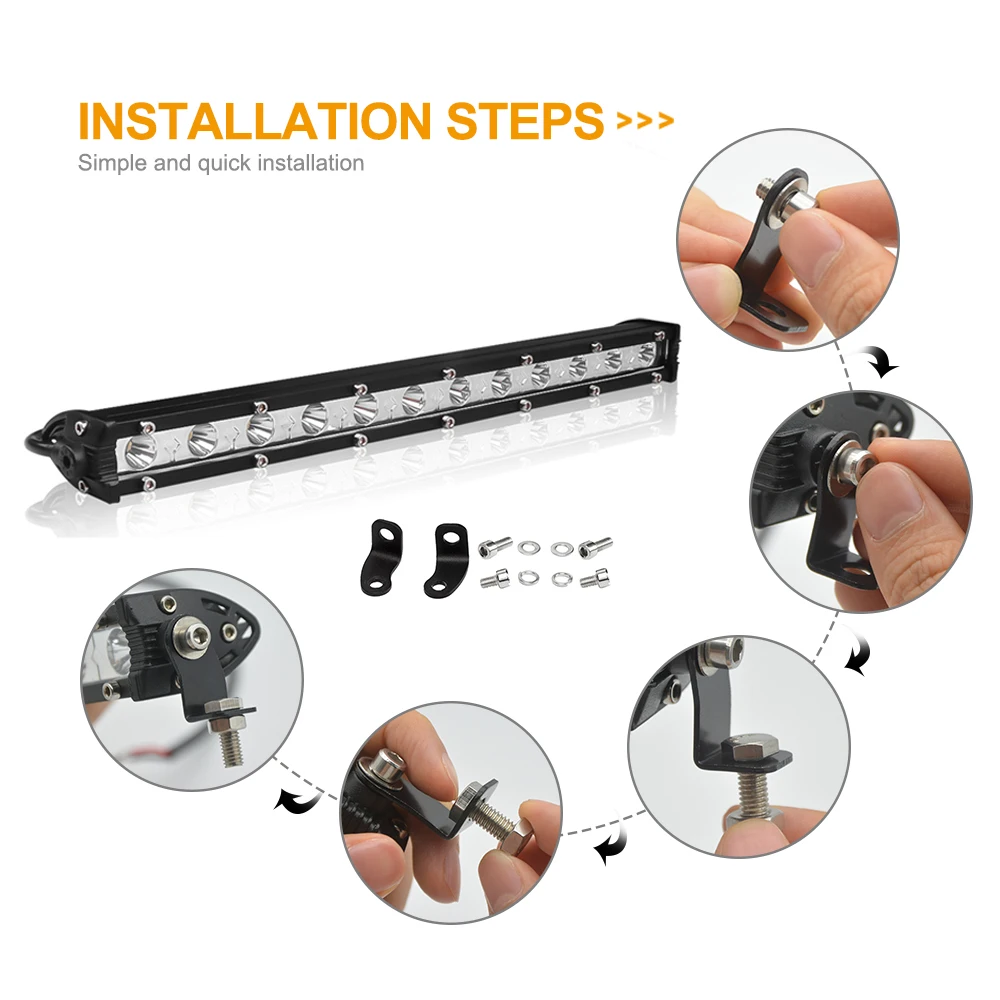 INSTALLATION STEPS >>>
Simple and quick installation