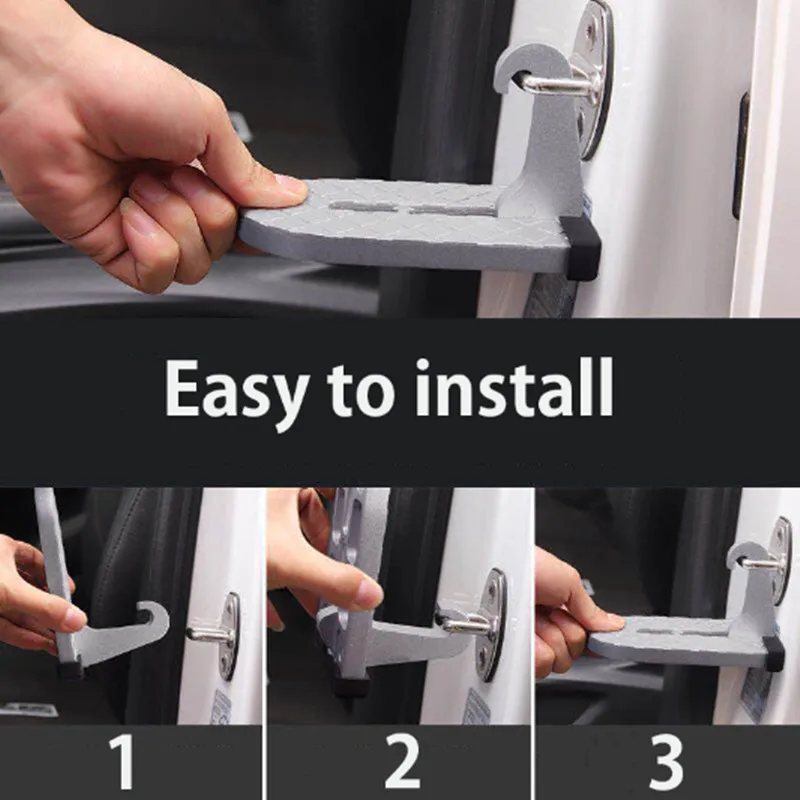 Easy to install

1

2

3