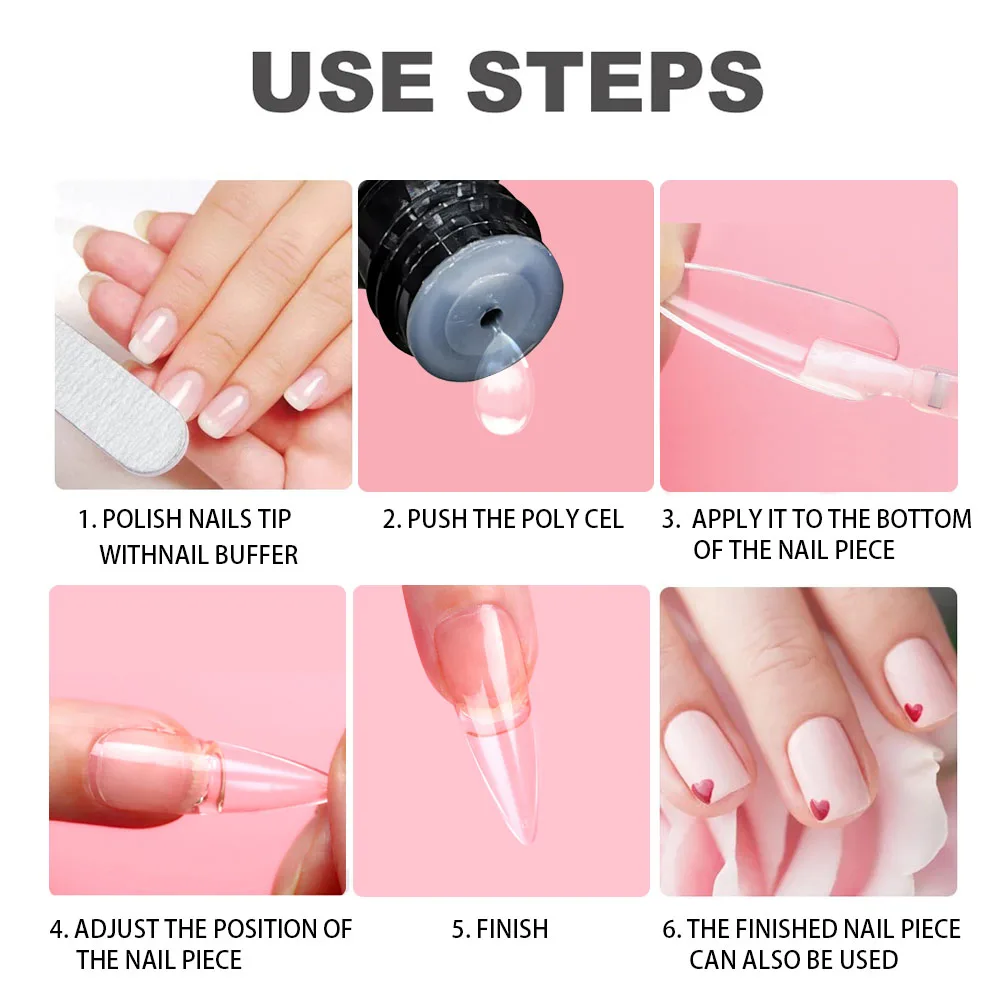 USE STEPS

1. POLISH NAILS TIP WITHNAIL BUFFER

2. PUSH THE POLY CEL

3. APPLY IT TO THE BOTTOM OF THE NAIL PIECE

4. ADJUST THE POSITION OF THE NAIL PIECE

5. FINISH

6. THE FINISHED NAIL PIECE CAN ALSO BE USED