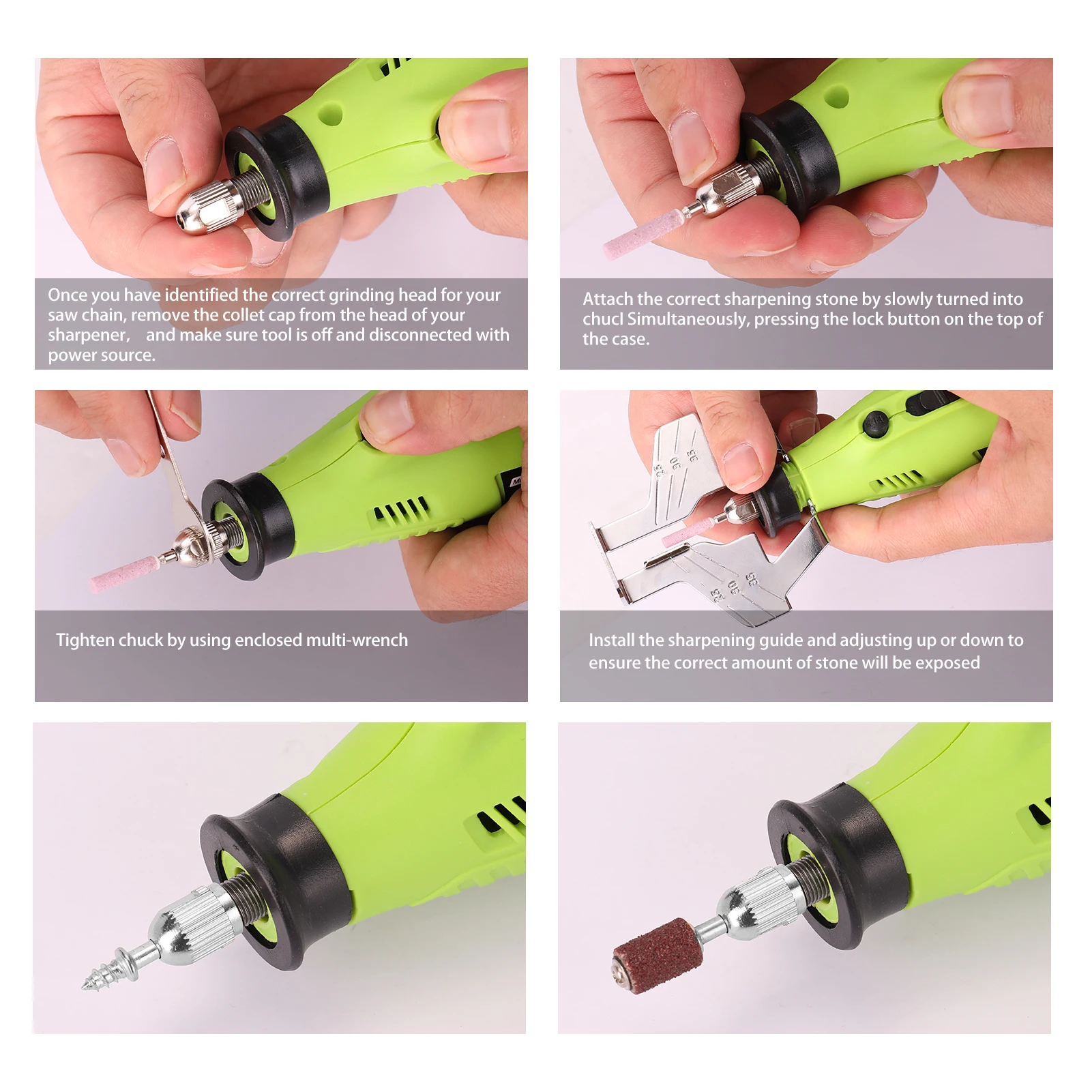 Once you have identified the correct grinding head for your saw chain, remove the collet cap from the head of your sharpener, and make sure tool is off and disconnected with power source.

Attach the correct sharpening stone by slowly turned into chucl Simultaneously, pressing the lock button on the top of the case.

Tighten chuck by using enclosed multi-wrench

25 30 35

25 30 35

Install the sharpening guide and adjusting up or down to ensure the correct amount of stone will be exposed