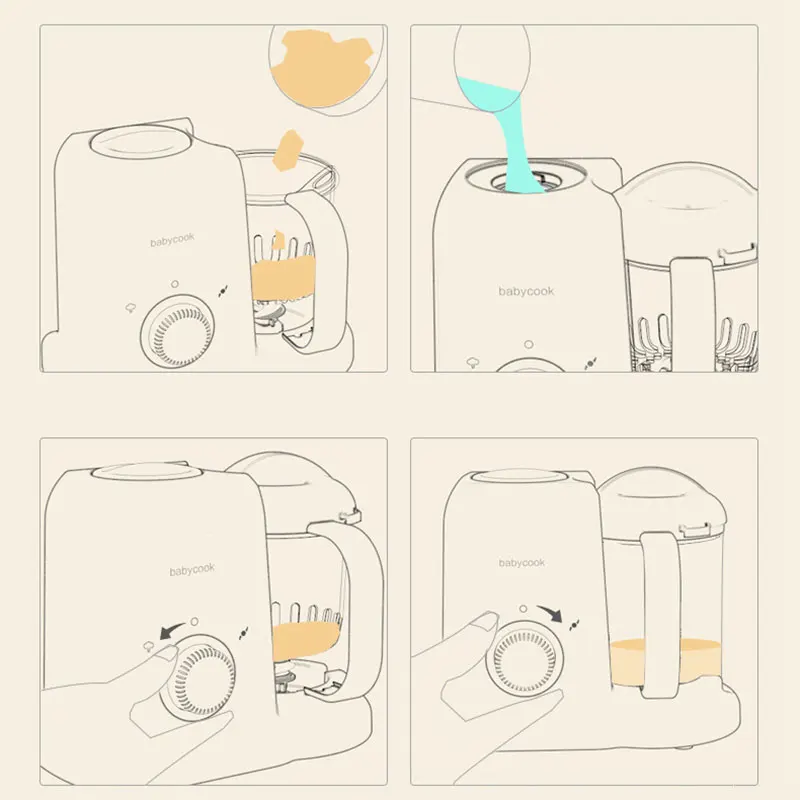 babycook

babycook

babycook

babycook