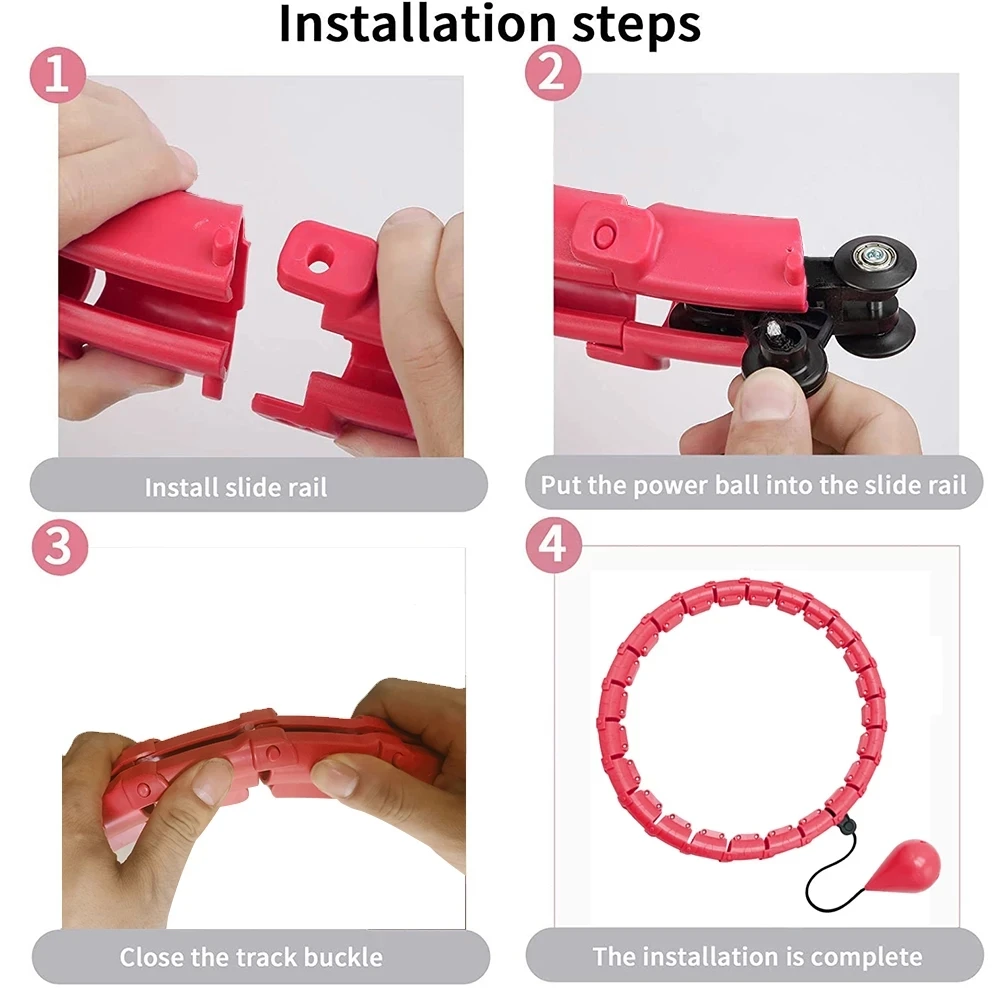 Installation steps

1

Install slide rail

2

Put the power ball into the slide rail

3

Close the track buckle

4

The installation is complete