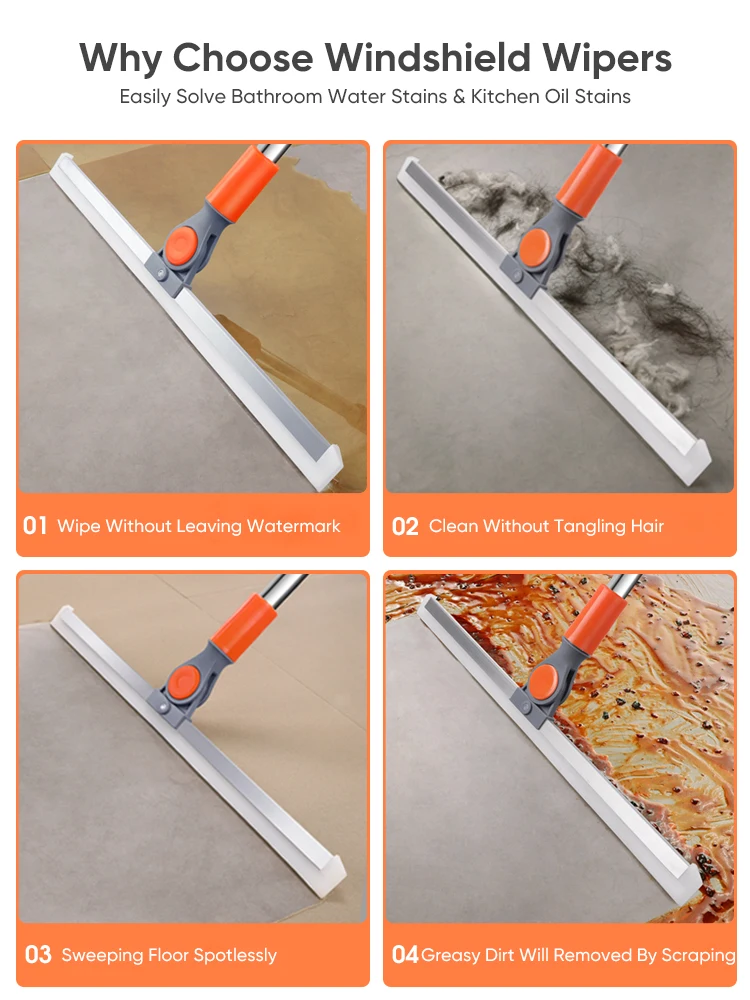 Why Choose Windshield Wipers

Easily Solve Bathroom Water Stains & Kitchen Oil Stains

01 Wipe Without Leaving Watermark

02 Clean Without Tangling Hair

03 Sweeping Floor Spotlessly

04 Greasy Dirt Will Removed By Scraping