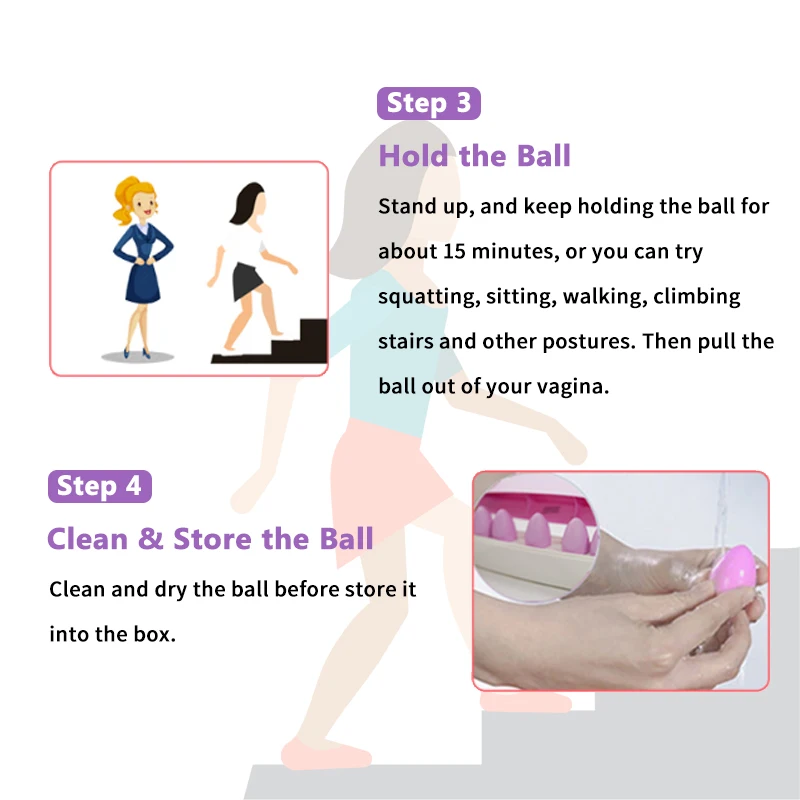 Step 3

Hold the Ball

Stand up, and keep holding the ball for about 15 minutes, or you can try squatting, sitting, walking, climbing stairs and other postures. Then pull the ball out of your vagina.

Step 4

Clean & Store the Ball

Clean and dry the ball before store it into the box.