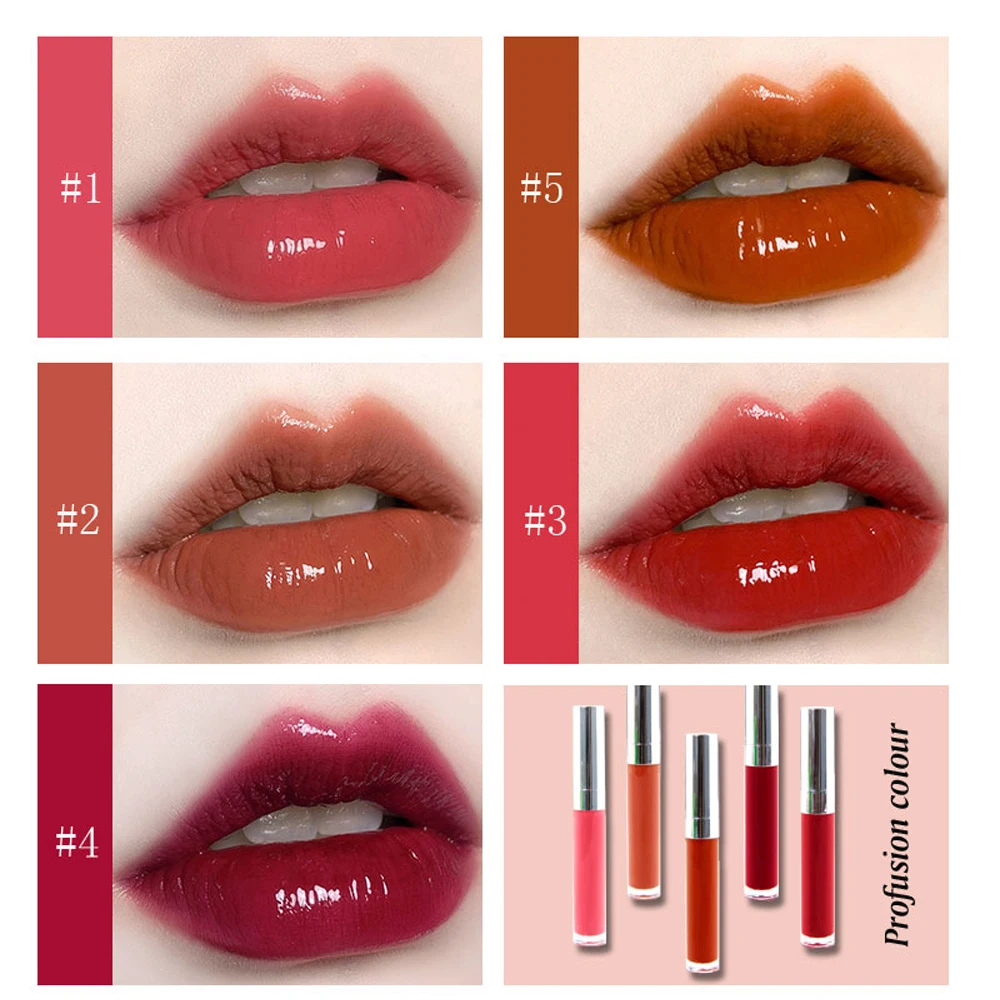 #1

#5

#2

#3

#4

Profusion colour