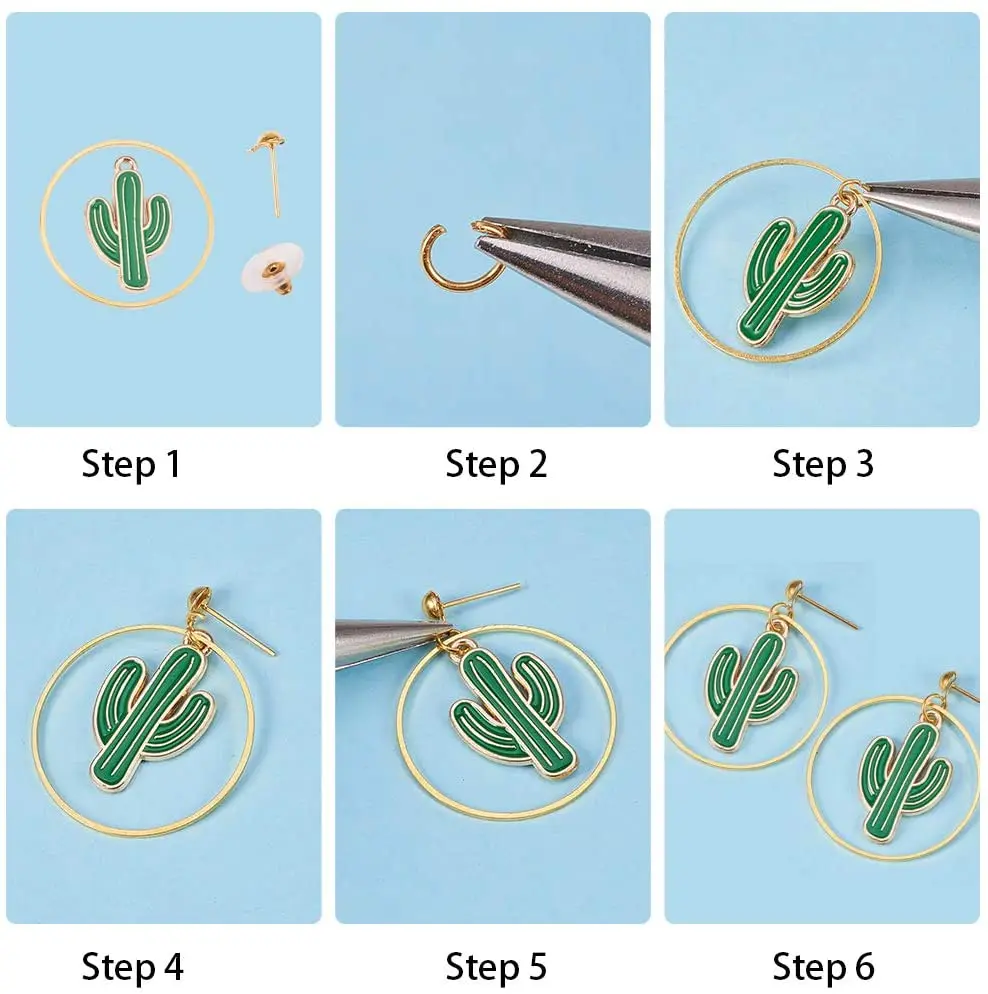 Step 1

Step 2

Step 3

Step 4

Step 5

Step 6