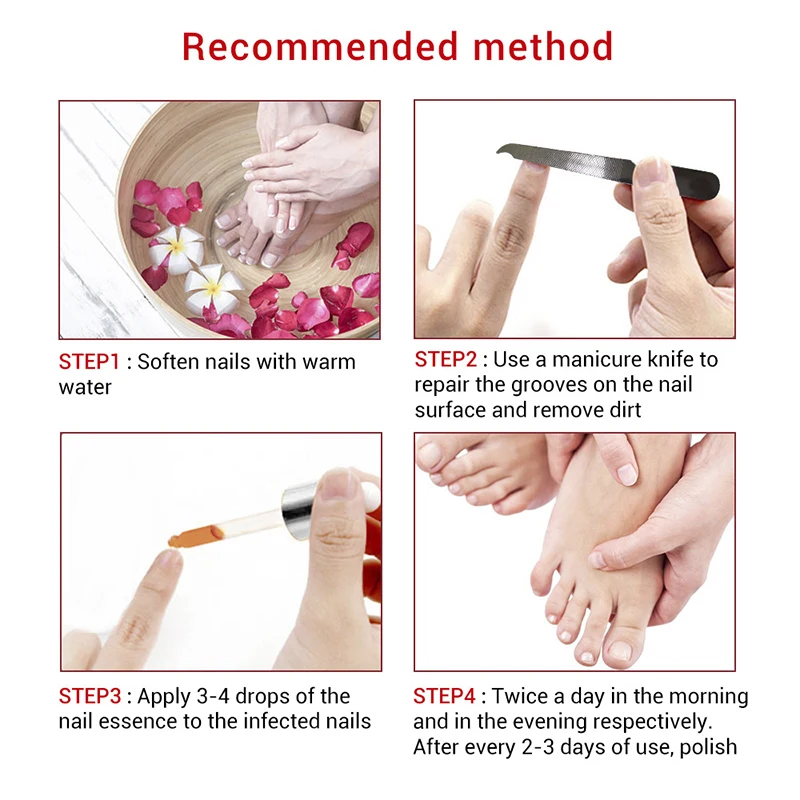 Recommended method

STEP1 : Soften nails with warm water

STEP2 : Use a manicure knife to repair the grooves on the nail surface and remove dirt

STEP3 : Apply 3-4 drops of the nail essence to the infected nails

STEP4 : Twice a day in the morning and in the evening respectively. After every 2-3 days of use, polish