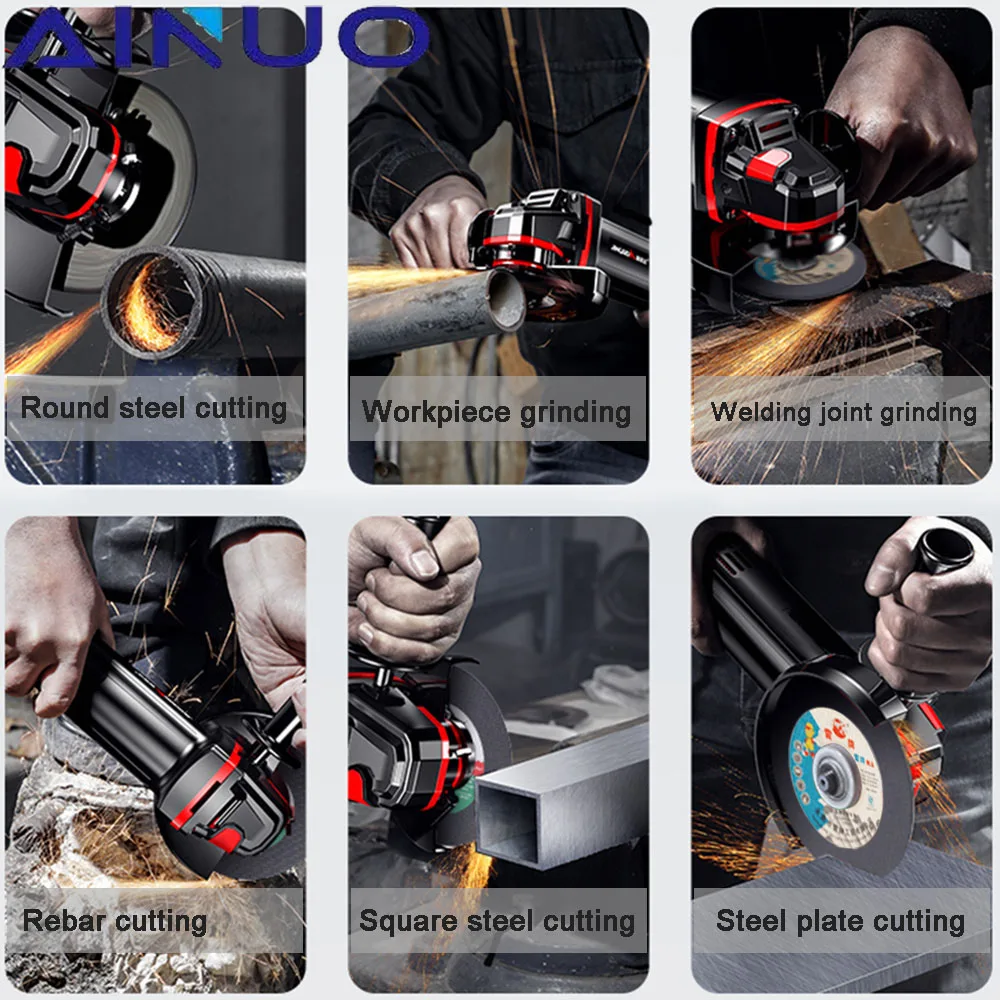 AINUO

Round steel cutting

Workpiece grinding

Welding joint grinding

Rebar cutting

Square steel cutting

Steel plate cutting