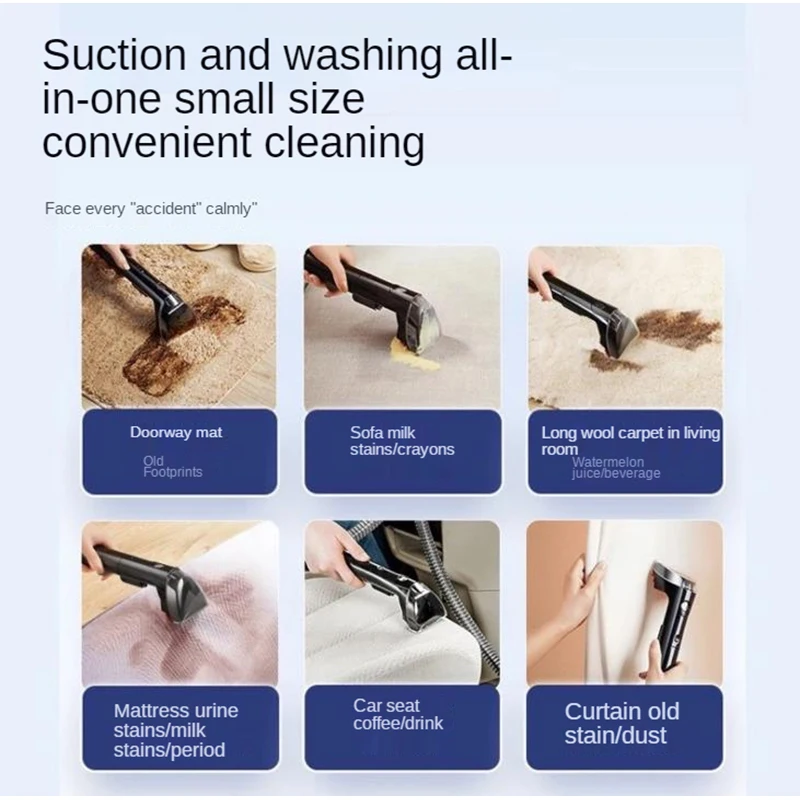 Suction and washing all-in-one small size convenient cleaning

Face every "accident" calmly"

Doorway mat
Old Footprints

Sofa milk stains/crayons

Long wool carpet in living room
Watermelon juice/beverage

Mattress urine stains/milk stains/period

Car seat coffee/drink

Curtain old stain/dust