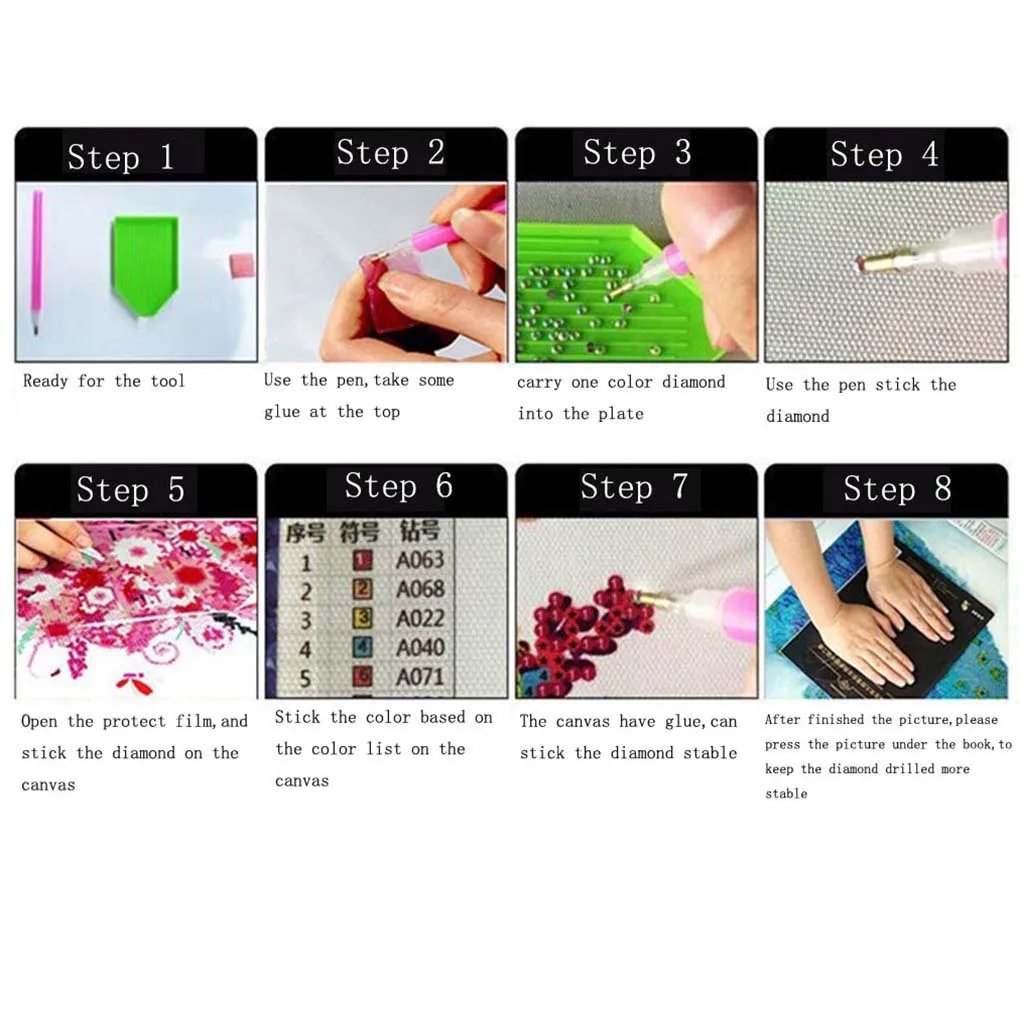 Step 1

Ready for the tool

Step 2

Use the pen, take some glue at the top

Step 3

carry one color diamond into the plate

Step 4

Use the pen stick the diamond

Step 5

Open the protect film, and stick the diamond on the canvas

Step 6

| 序号 | 符号 | 钻号 |
|---|---|---|
| 1 | 1 | A063 |
| 2 | 2 | A068 |
| 3 | 3 | A022 |
| 4 | 4 | A040 |
| 5 | 5 | A071 |

Stick the color based on the color list on the canvas

Step 7

The canvas have glue, can stick the diamond stable

Step 8

After finished the picture, please press the picture under the book, to keep the diamond drilled more stable