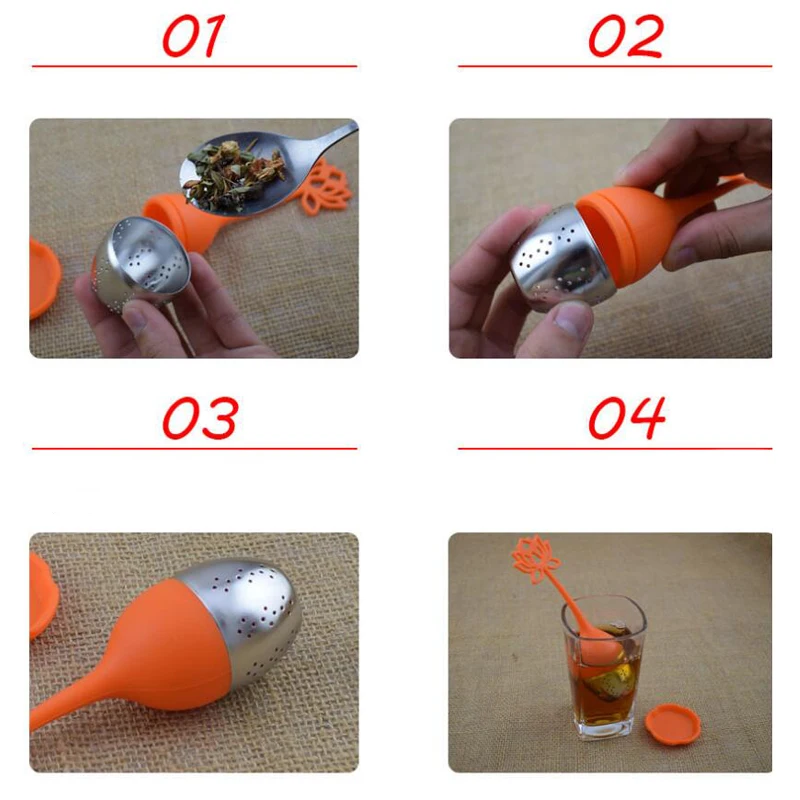 01

02

03

04