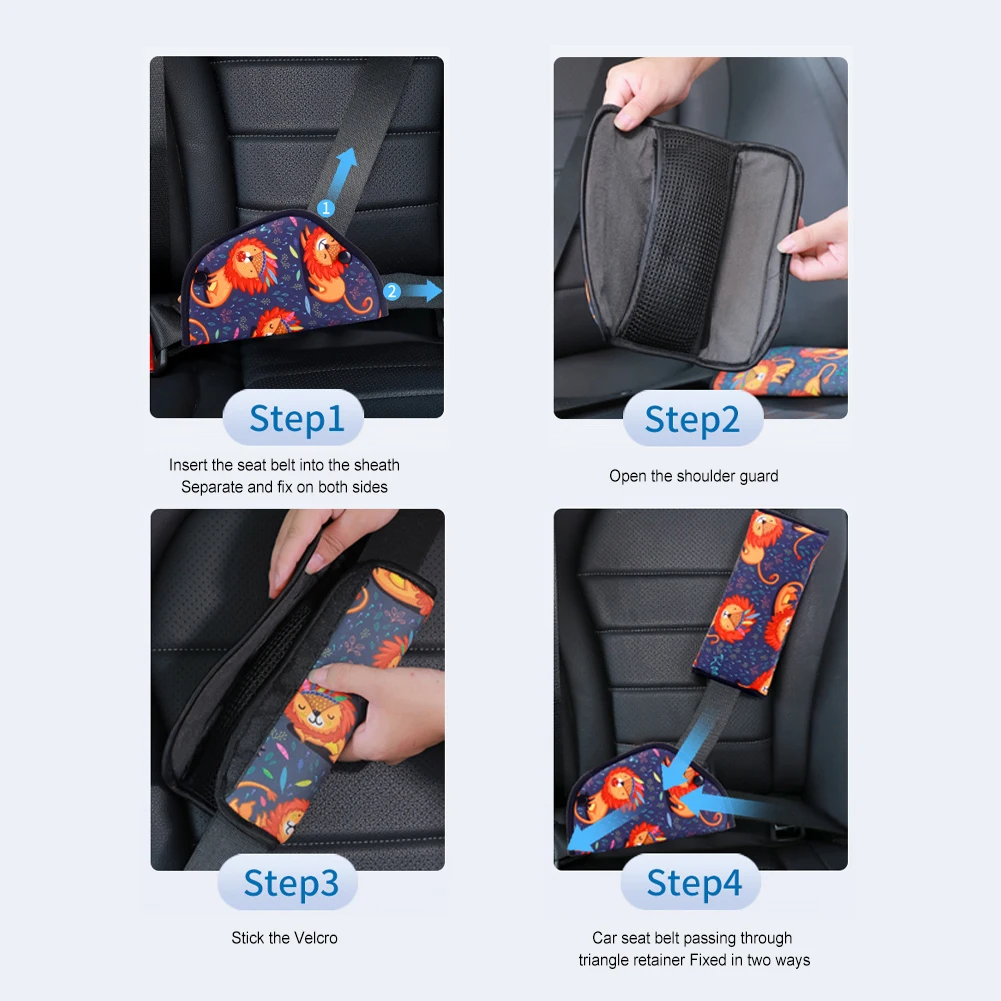 1

2

Step1

Insert the seat belt into the sheath
Separate and fix on both sides

Step2

Open the shoulder guard

Step3

Stick the Velcro

Step4

Car seat belt passing through
triangle retainer Fixed in two ways