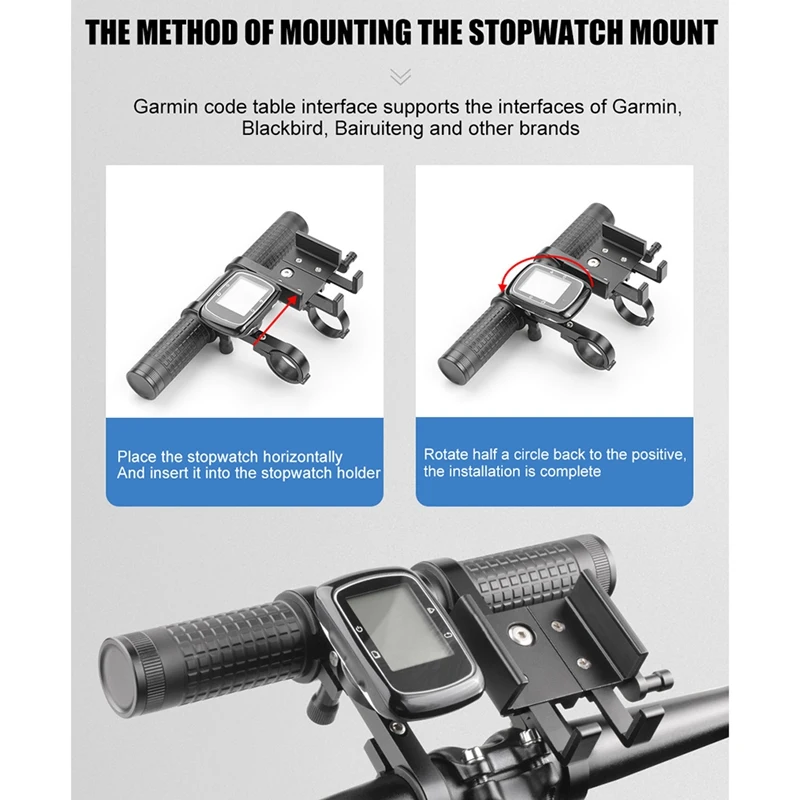 THE METHOD OF MOUNTING THE STOPWATCH MOUNT

Garmin code table interface supports the interfaces of Garmin, Blackbird, Bairuiteng and other brands

Place the stopwatch horizontally
And insert it into the stopwatch holder

Rotate half a circle back to the positive, the installation is complete