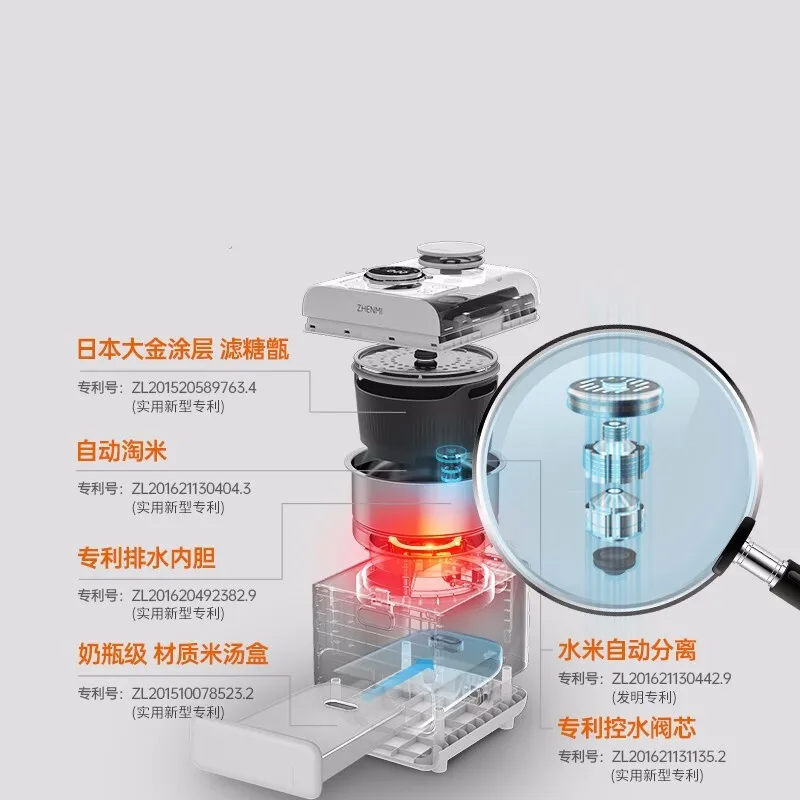 ZHENMI

日本大金涂层 滤糖甑
专利号：ZL201520589763.4
(实用新型专利)

自动淘米
专利号：ZL201621130404.3
(实用新型专利)

专利排水内胆
专利号：ZL201620492382.9
(实用新型专利)

奶瓶级 材质米汤盒
专利号：ZL201510078523.2
(实用新型专利)

水米自动分离
专利号：ZL201621130442.9
(发明专利)

专利控水阀芯
专利号：ZL201621131135.2
(实用新型专利)