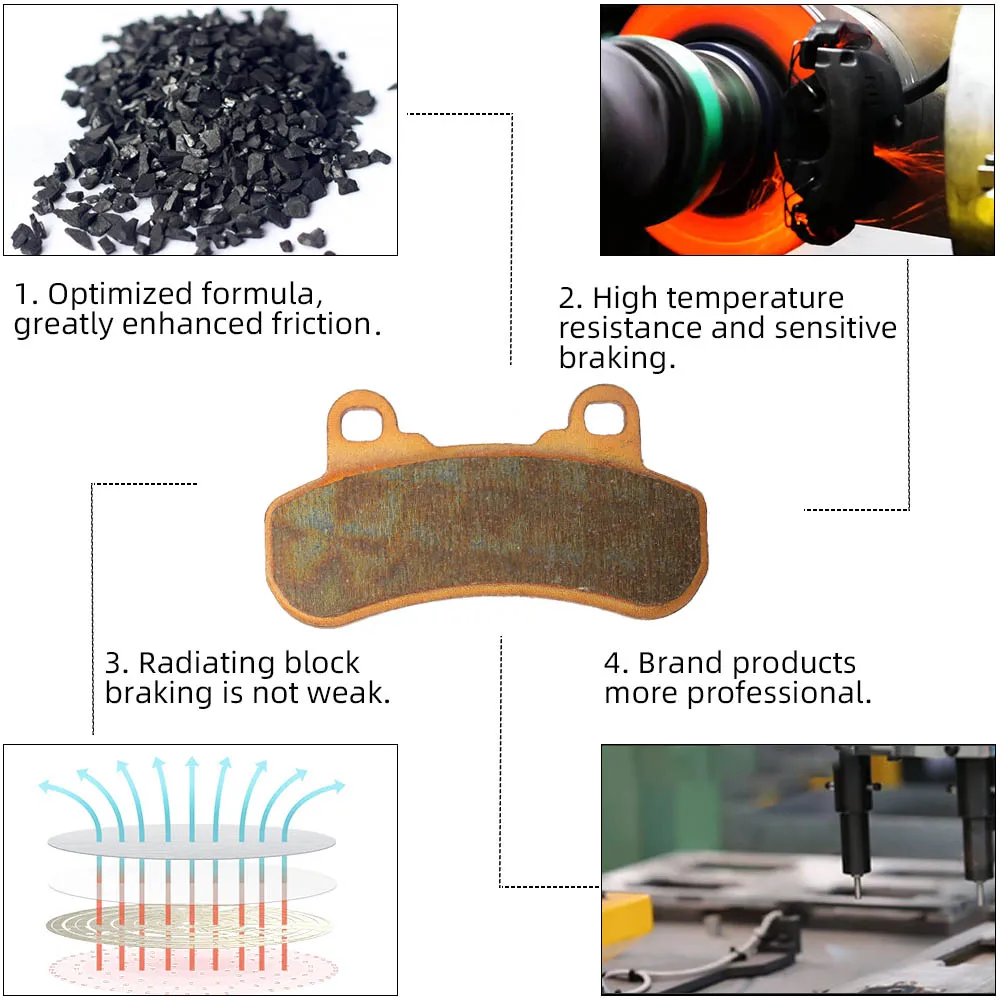 1. Optimized formula, greatly enhanced friction.

2. High temperature resistance and sensitive braking.

3. Radiating block braking is not weak.

4. Brand products more professional.