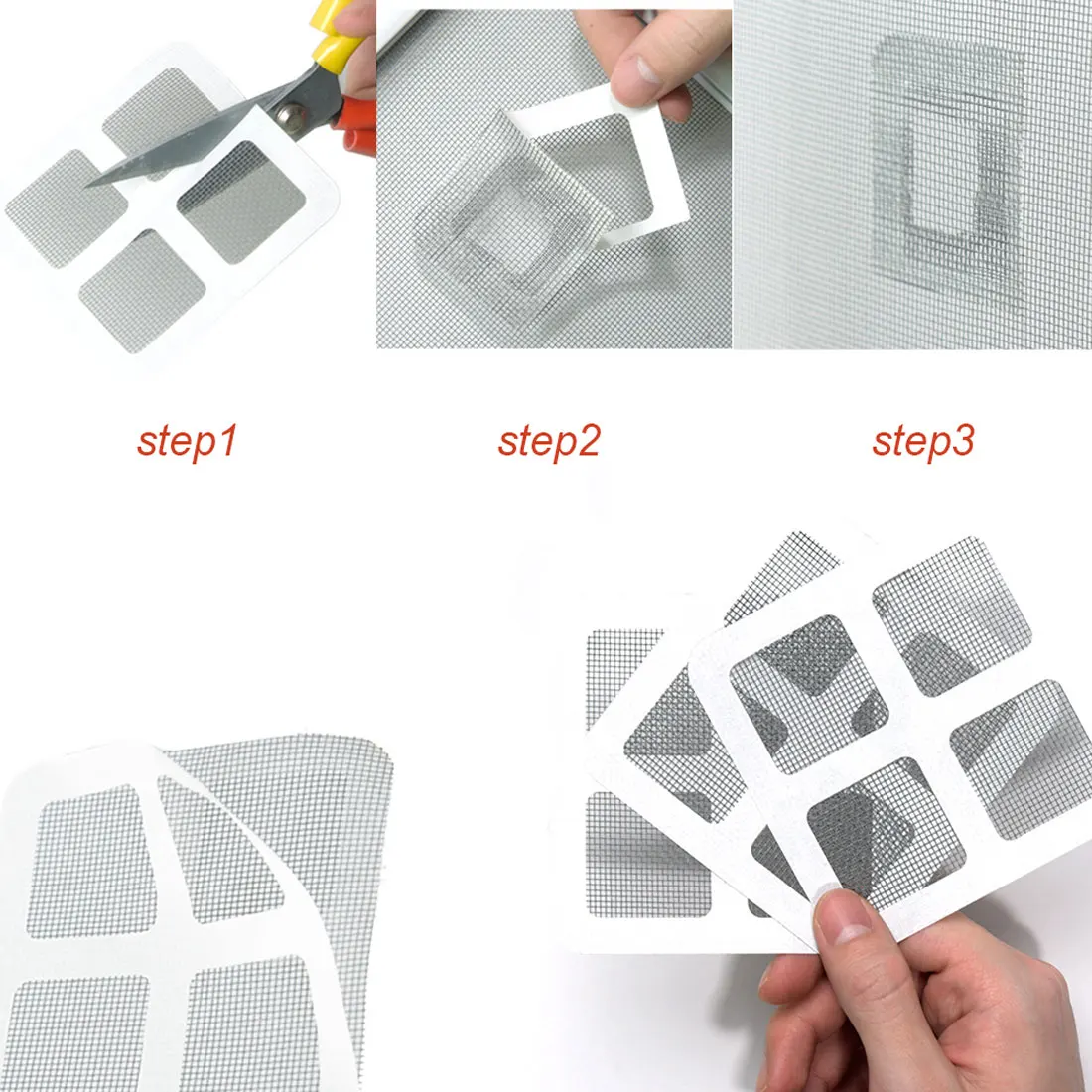 step1

step2

step3