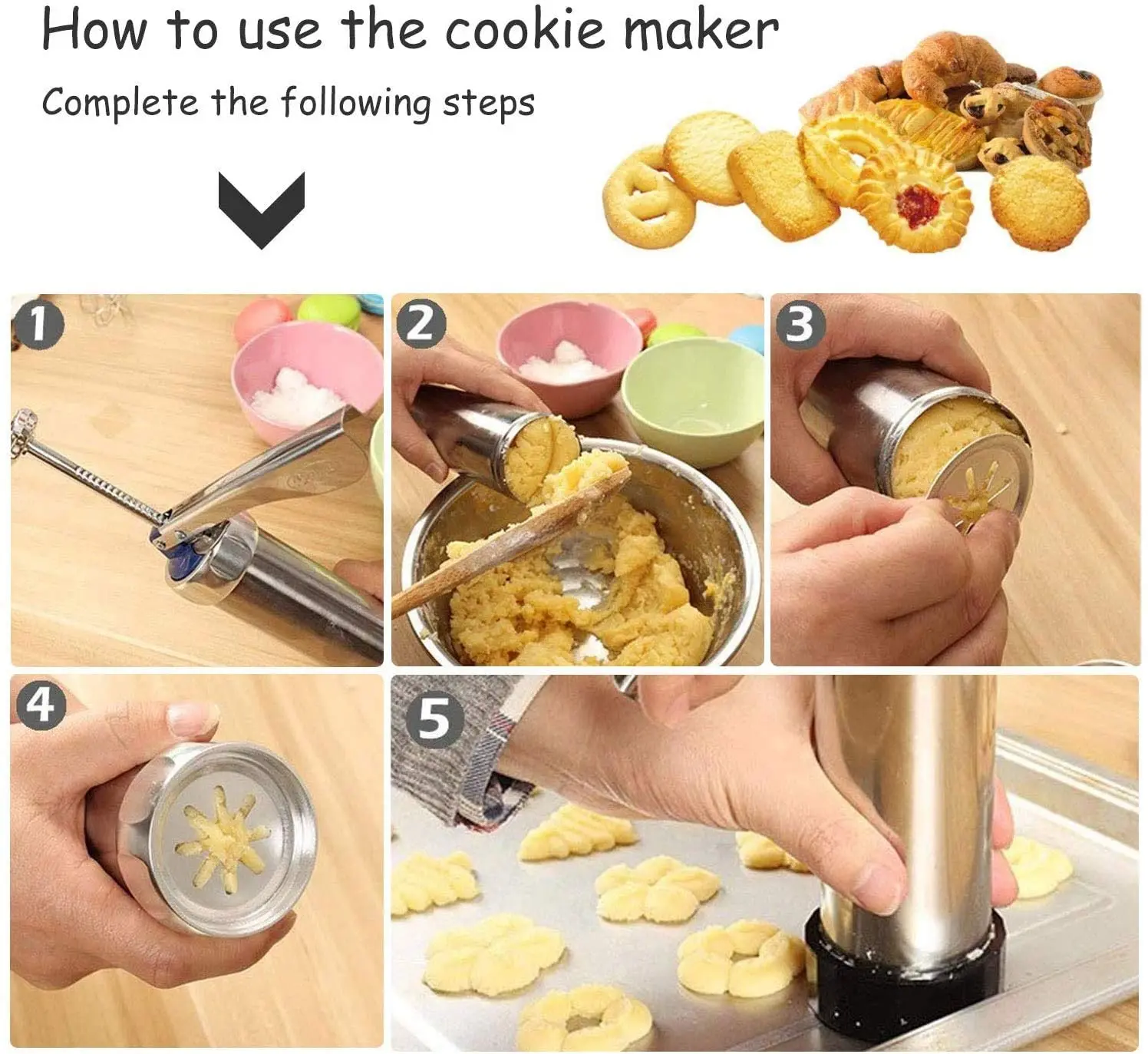 How to use the cookie maker

Complete the following steps

1

2

3

4

5