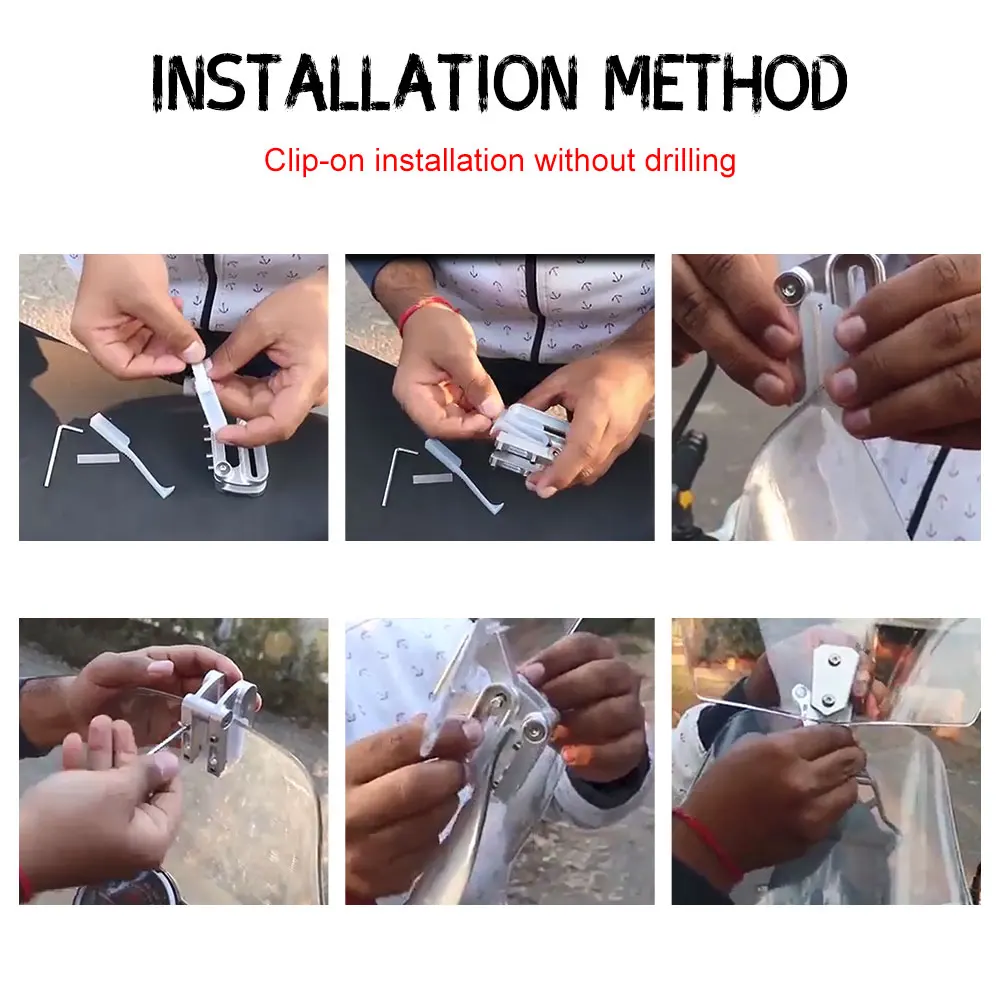 INSTALLATION METHOD

Clip-on installation without drilling