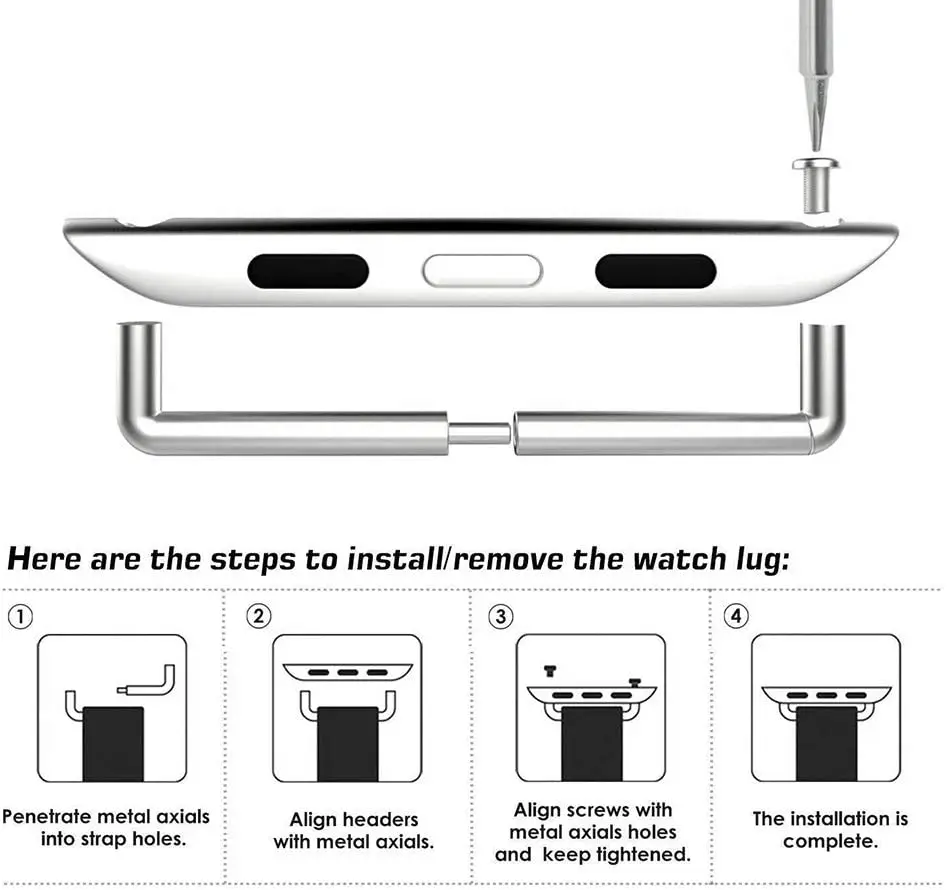 Here are the steps to install/remove the watch lug:

①

Penetrate metal axials into strap holes.

②

Align headers with metal axials.

③

Align screws with metal axials holes and keep tightened.

④

The installation is complete.