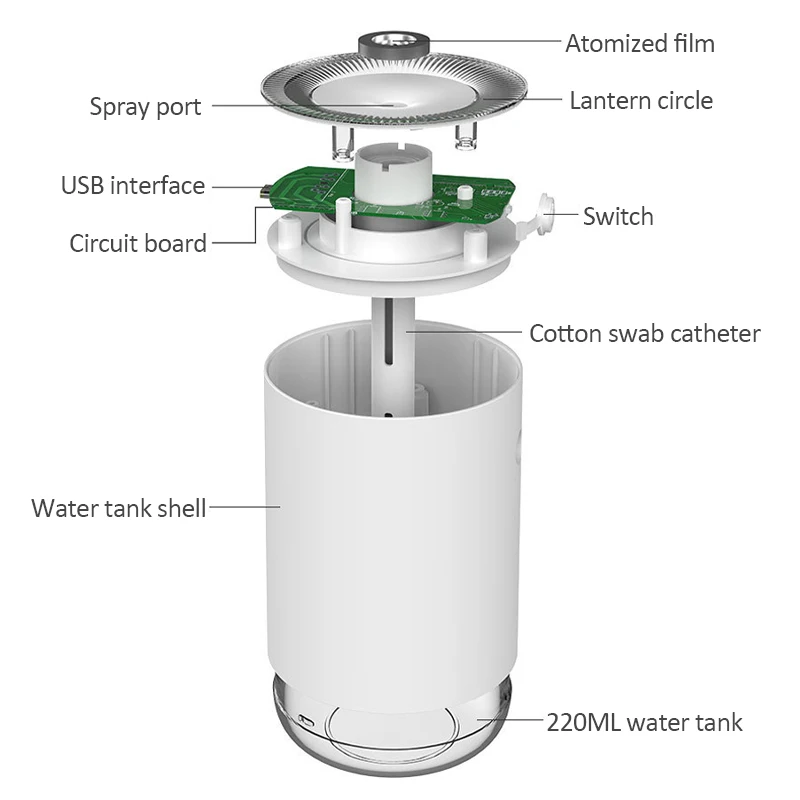 Atomized film
Spray port
Lantern circle
USB interface
Switch
Circuit board
Cotton swab catheter
Water tank shell
220ML water tank