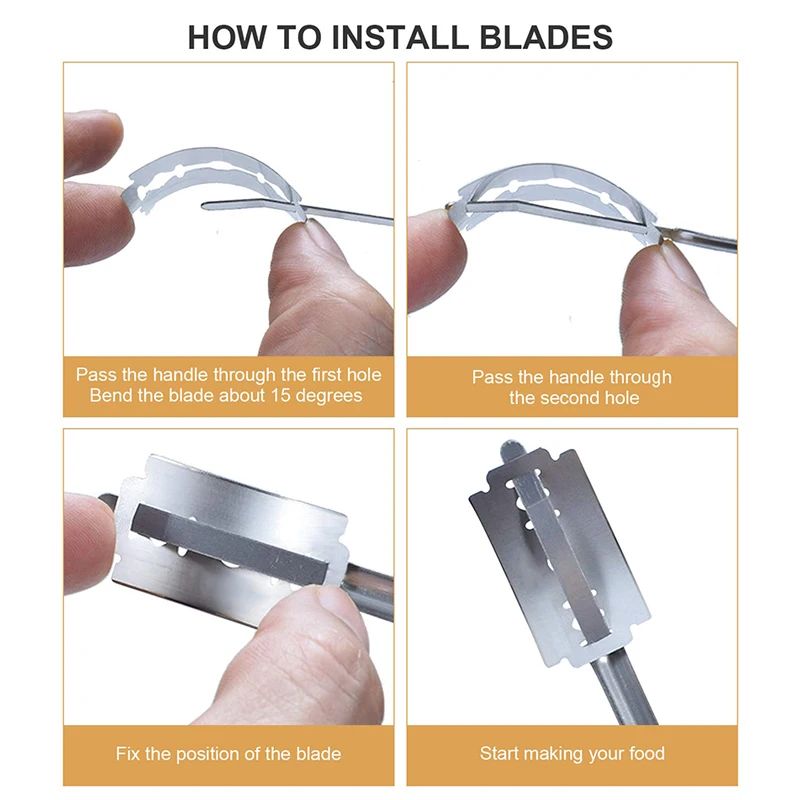 HOW TO INSTALL BLADES

Pass the handle through the first hole
Bend the blade about 15 degrees

Pass the handle through
the second hole

Fix the position of the blade

Start making your food