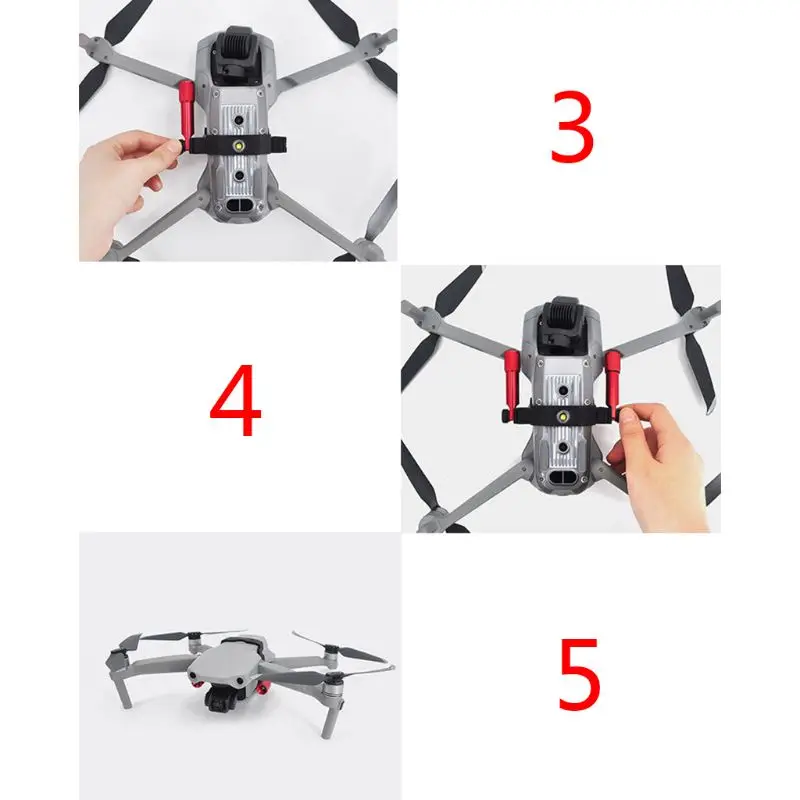 3

4

5