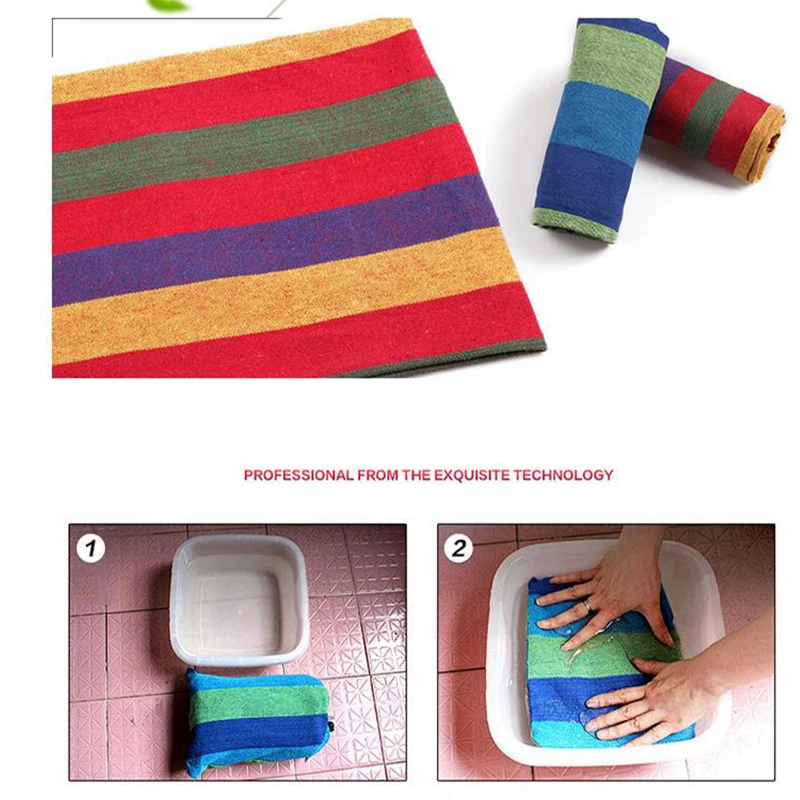 PROFESSIONAL FROM THE EXQUISITE TECHNOLOGY

1

2