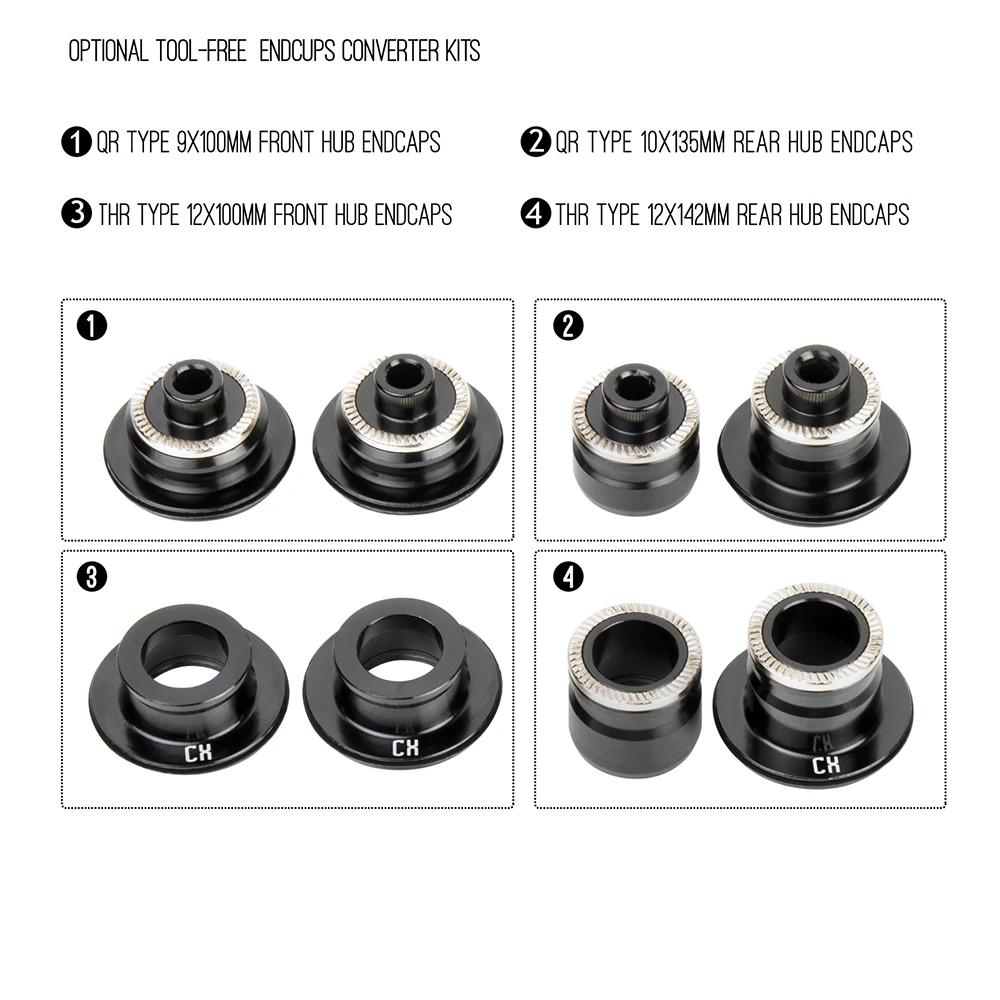 OPTIONAL TOOL-FREE ENDCUPS CONVERTER KITS

❶ QR TYPE 9X100MM FRONT HUB ENDCAPS

❷ QR TYPE 10X135MM REAR HUB ENDCAPS

❸ THR TYPE 12X100MM FRONT HUB ENDCAPS

❹ THR TYPE 12X142MM REAR HUB ENDCAPS

❶

❷

❸

CX

CX

❹

CX