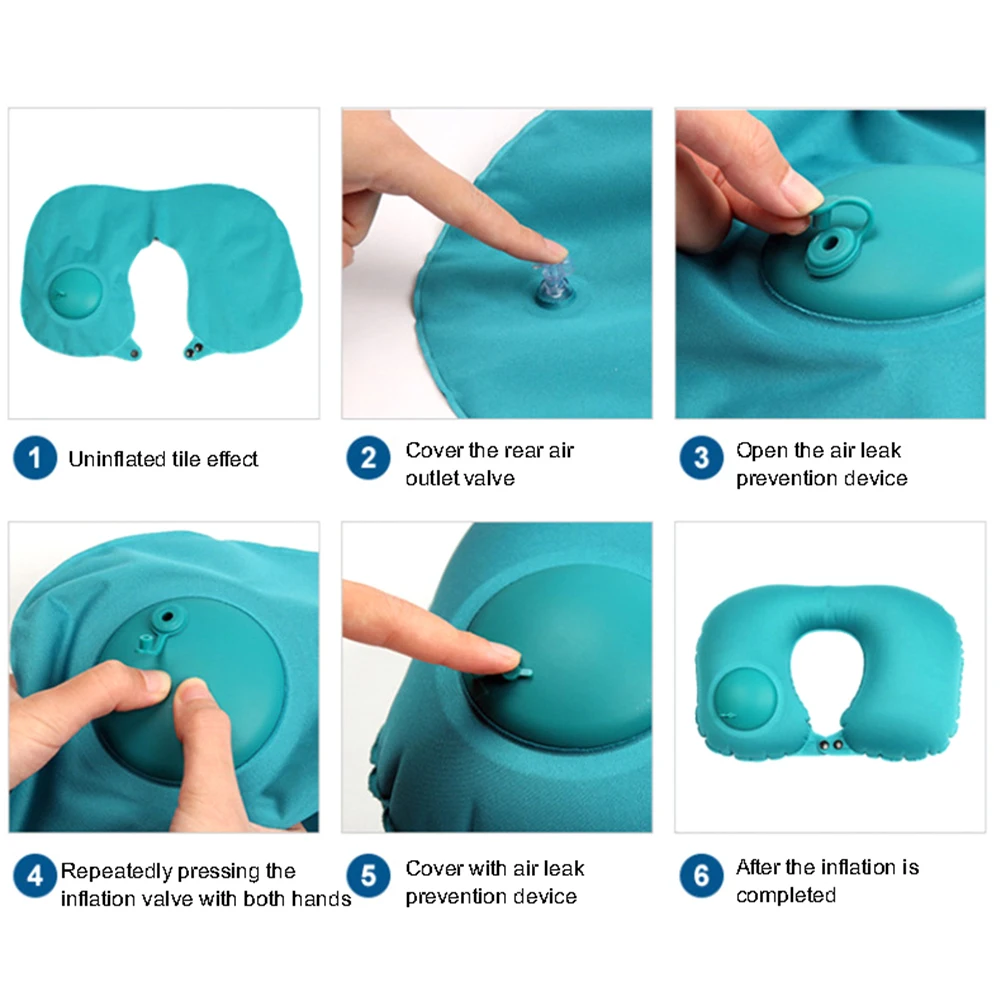 1 Uninflated tile effect

2 Cover the rear air outlet valve

3 Open the air leak prevention device

4 Repeatedly pressing the inflation valve with both hands

5 Cover with air leak prevention device

6 After the inflation is completed