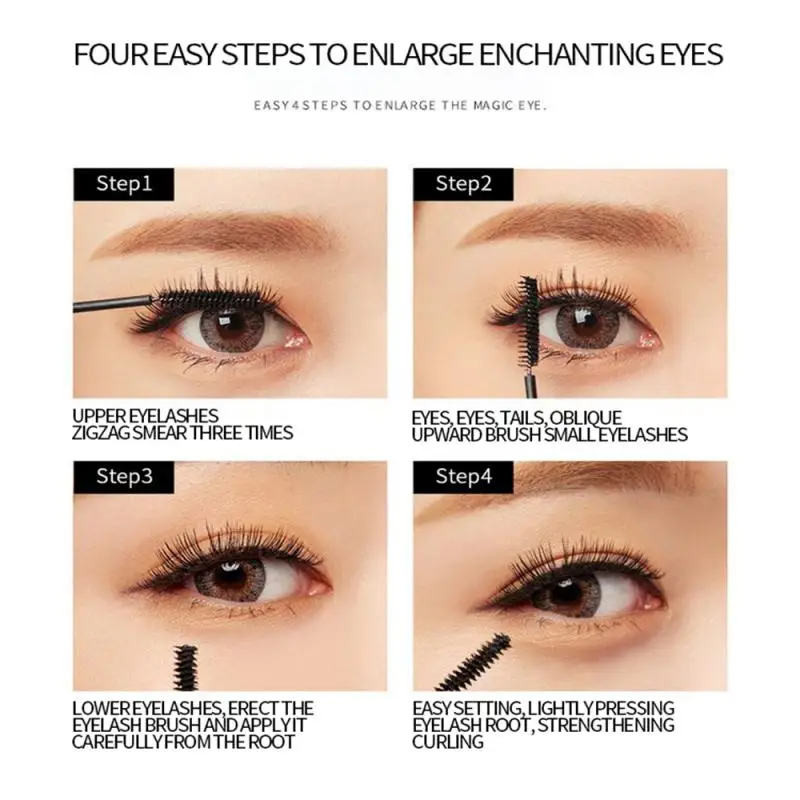 FOUR EASY STEPS TO ENLARGE ENCHANTING EYES

EASY 4 STEPS TO ENLARGE THE MAGIC EYE.

Step1

UPPER EYELASHES
ZIGZAG SMEAR THREE TIMES

Step2

EYES, EYES, TAILS, OBLIQUE
UPWARD BRUSH SMALL EYELASHES

Step3

LOWER EYELASHES, ERECT THE EYELASH BRUSH AND APPLY IT CAREFULLY FROM THE ROOT

Step4

EASY SETTING, LIGHTLY PRESSING EYELASH ROOT, STRENGTHENING CURLING