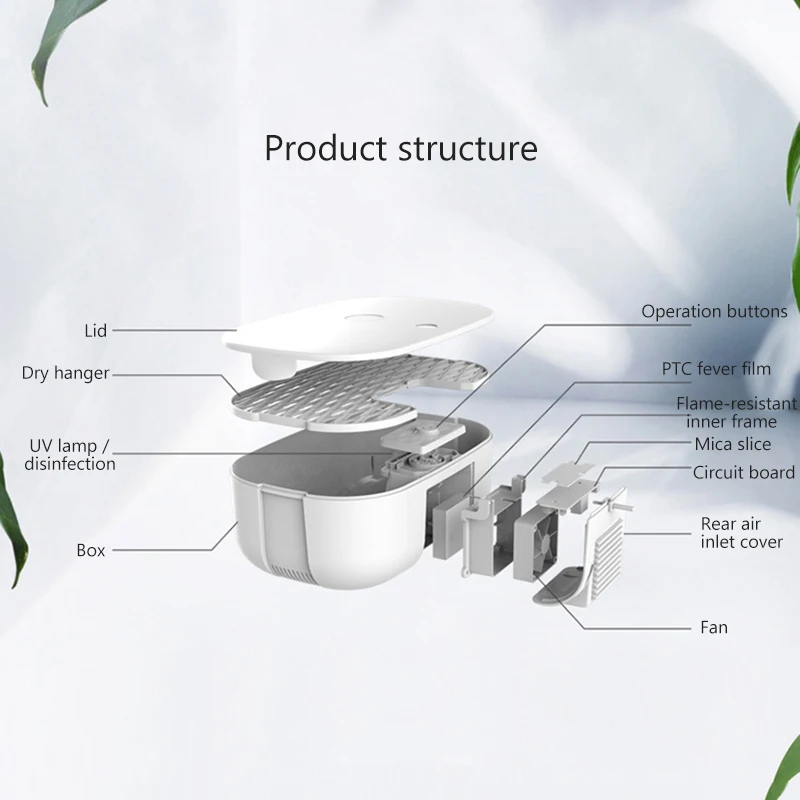 Product structure

Lid

Dry hanger

UV lamp / disinfection

Box

Operation buttons

PTC fever film

Flame-resistant inner frame

Mica slice

Circuit board

Rear air inlet cover

Fan