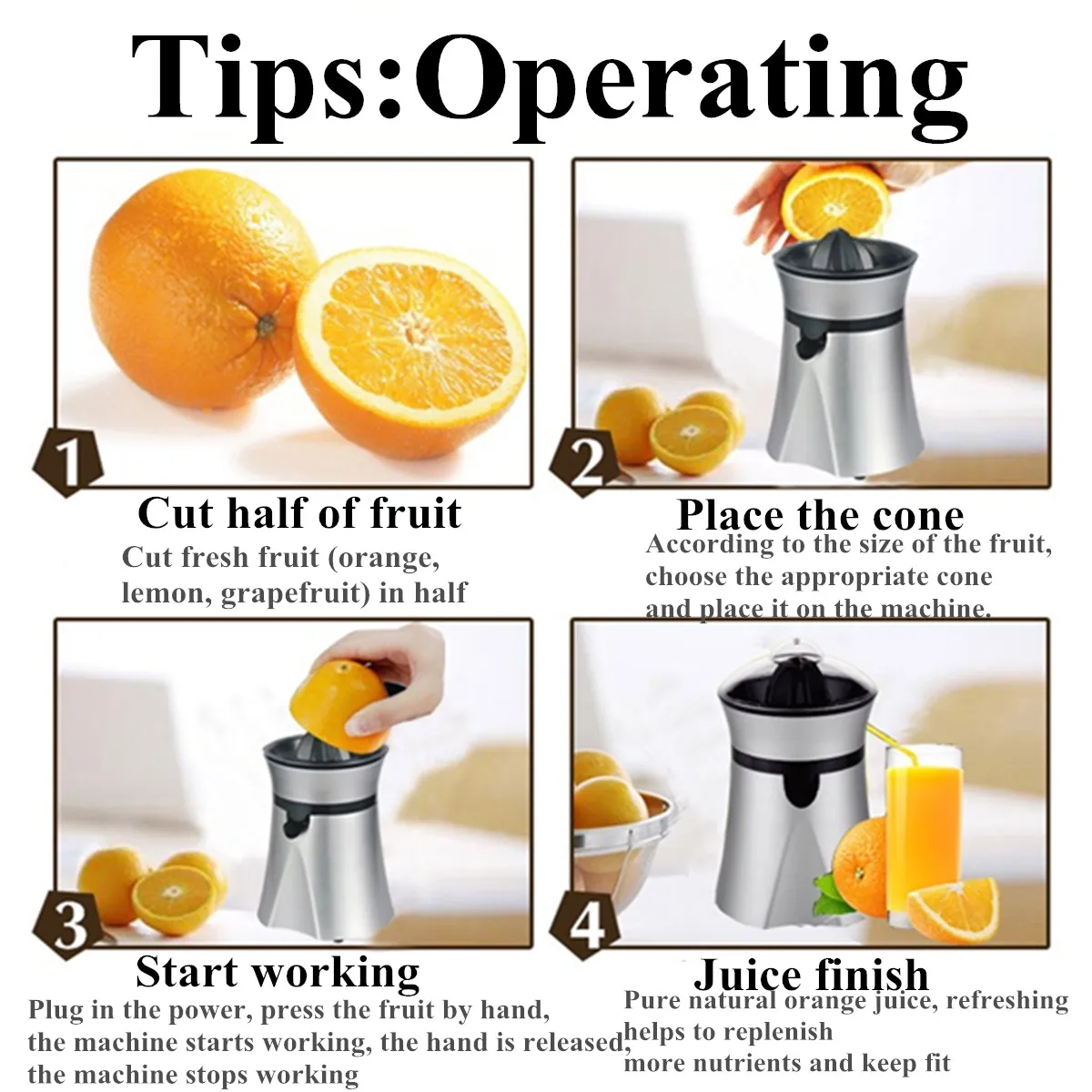 Tips:Operating

1

Cut half of fruit

Cut fresh fruit (orange, lemon, grapefruit) in half

2

Place the cone

According to the size of the fruit, choose the appropriate cone and place it on the machine.

3

Start working

Plug in the power, press the fruit by hand, the machine starts working, the hand is released, the machine stops working

4

Juice finish

Pure natural orange juice, refreshing helps to replenish more nutrients and keep fit