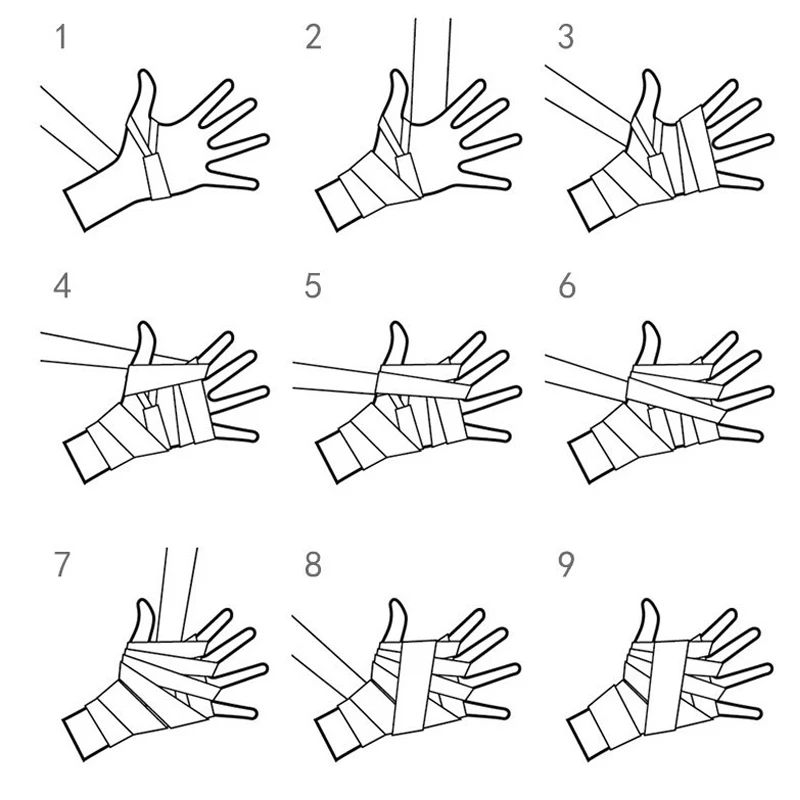 1

2

3

4

5

6

7

8

9