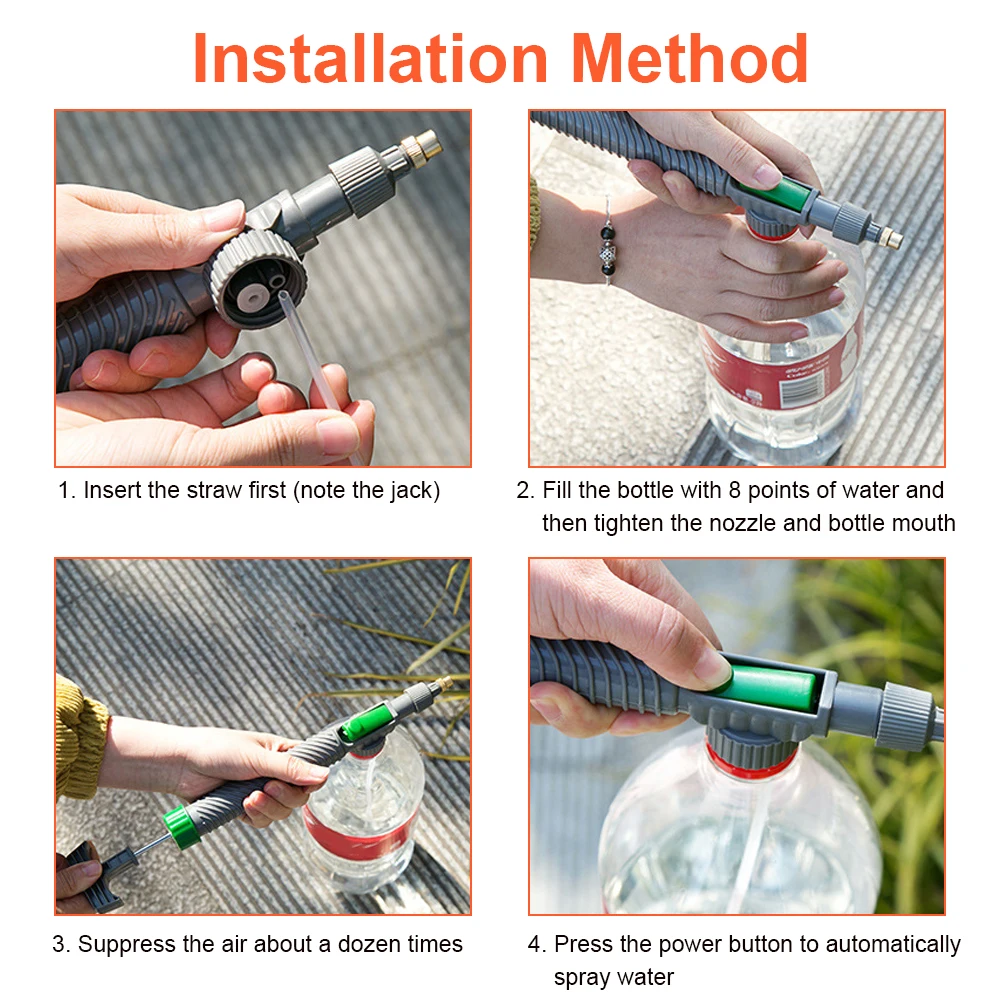 Installation Method

1. Insert the straw first (note the jack)

2. Fill the bottle with 8 points of water and then tighten the nozzle and bottle mouth

3. Suppress the air about a dozen times

4. Press the power button to automatically spray water