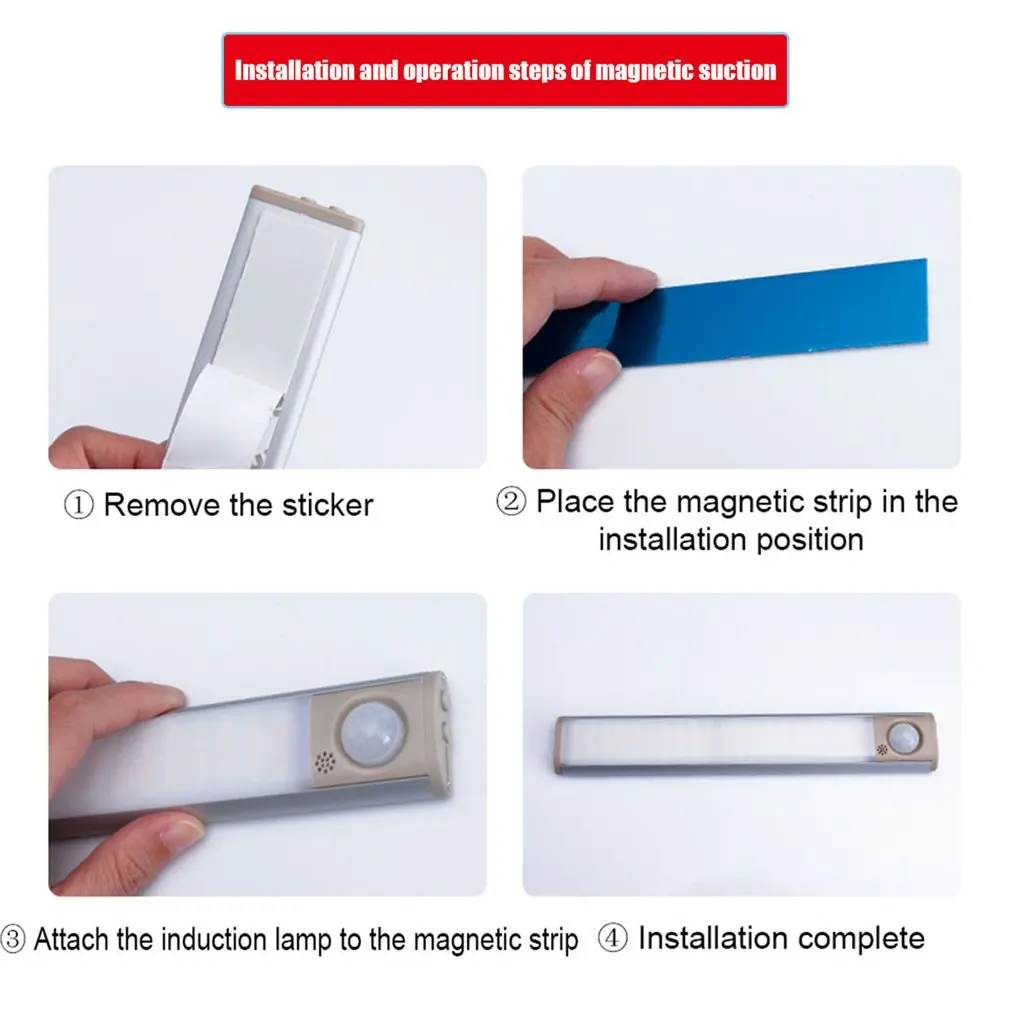 Installation and operation steps of magnetic suction

① Remove the sticker

② Place the magnetic strip in the installation position

③ Attach the induction lamp to the magnetic strip

④ Installation complete