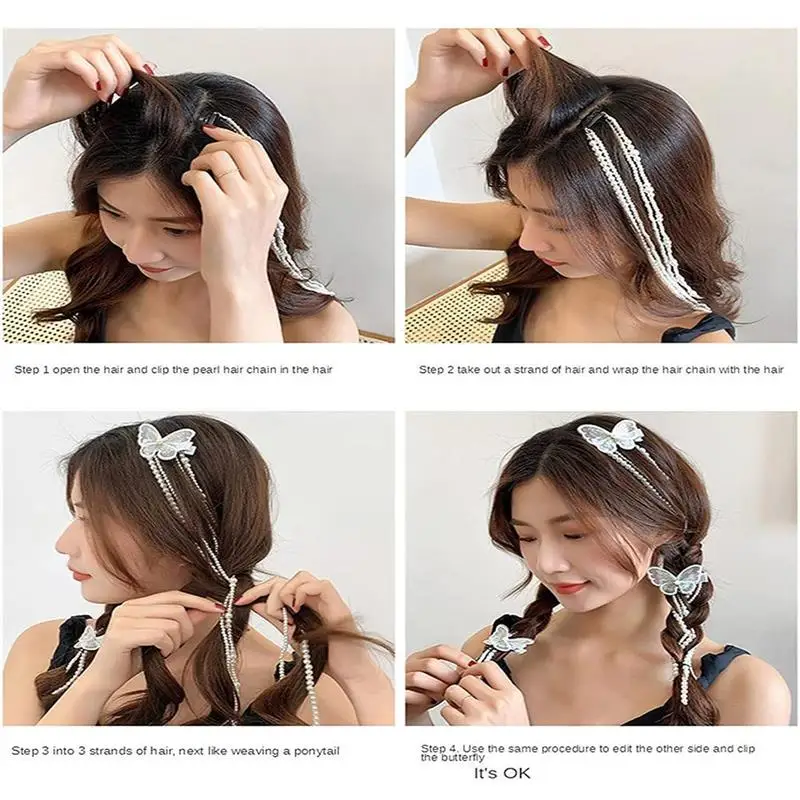 Step 1 open the hair and clip the pearl hair chain in the hair

Step 2 take out a strand of hair and wrap the hair chain with the hair

Step 3 into 3 strands of hair, next like weaving a ponytail

Step 4. Use the same procedure to edit the other side and clip the butterfly

It's OK