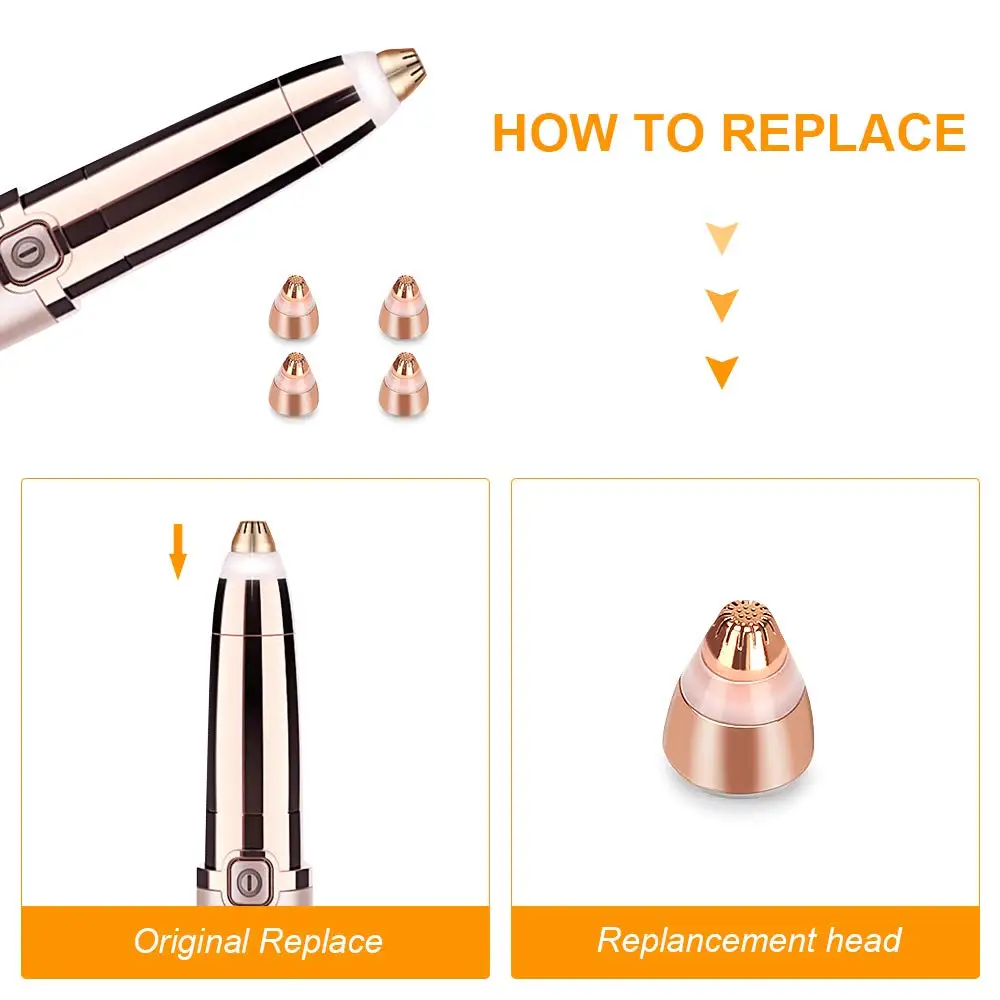 HOW TO REPLACE

Original Replace

Replancement head