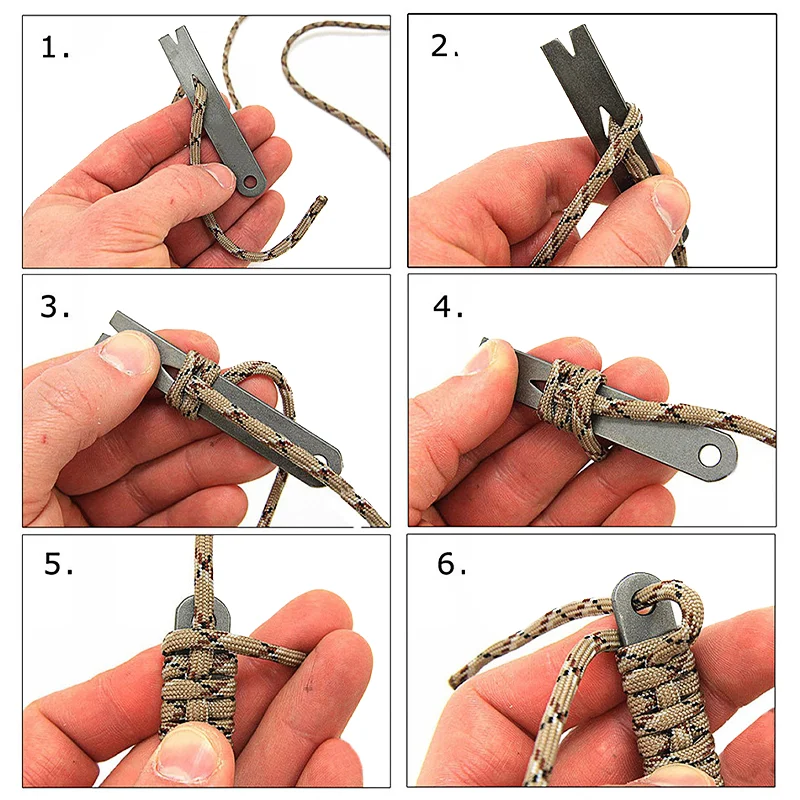 1.

2.

3.

4.

5.

6.