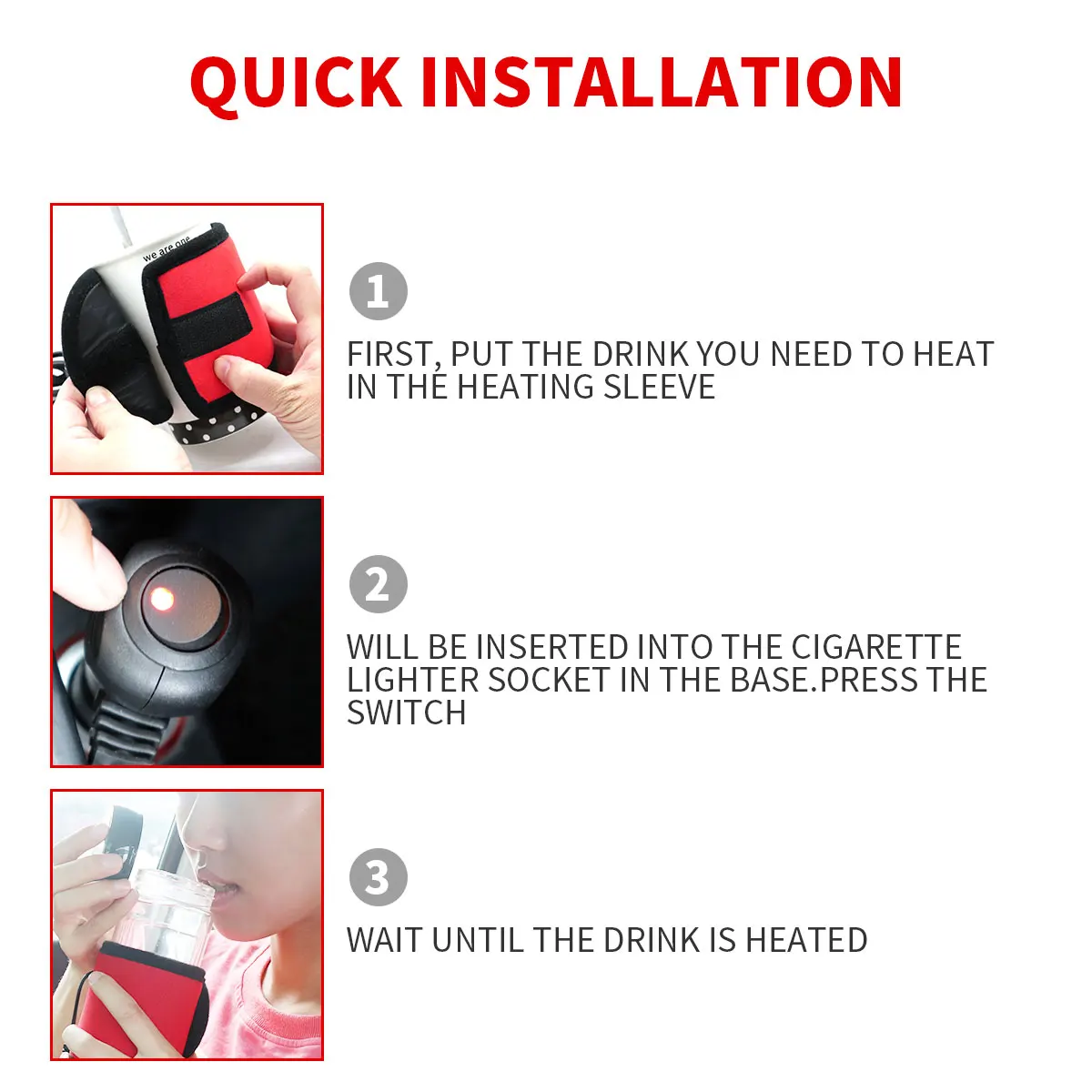 QUICK INSTALLATION

we are one

1

FIRST, PUT THE DRINK YOU NEED TO HEAT IN THE HEATING SLEEVE

2

WILL BE INSERTED INTO THE CIGARETTE LIGHTER SOCKET IN THE BASE.PRESS THE SWITCH

3

WAIT UNTIL THE DRINK IS HEATED