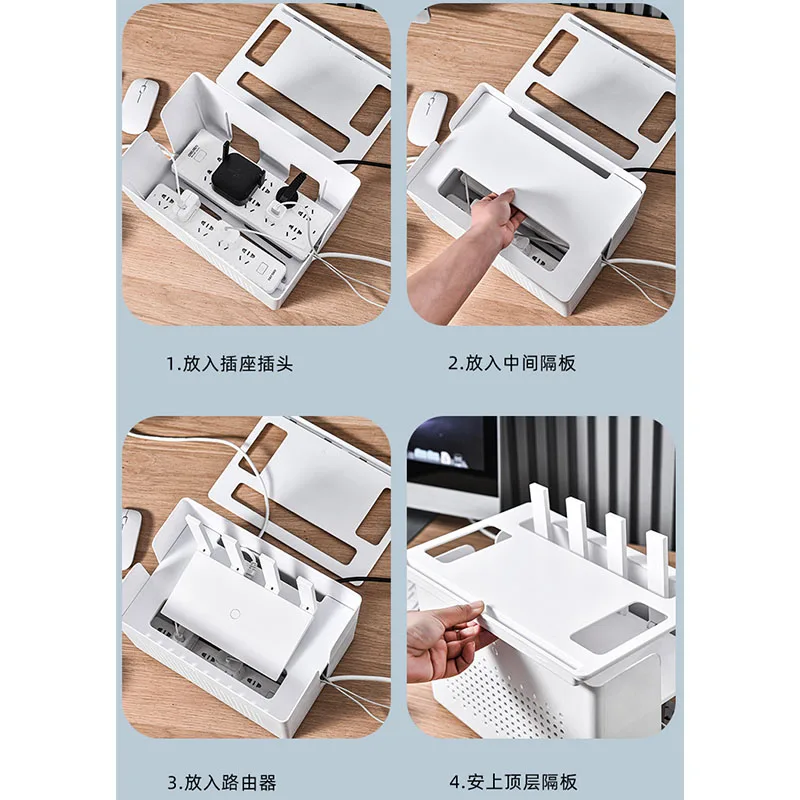 1.放入插座插头

2.放入中间隔板

3.放入路由器

4.安上顶层隔板